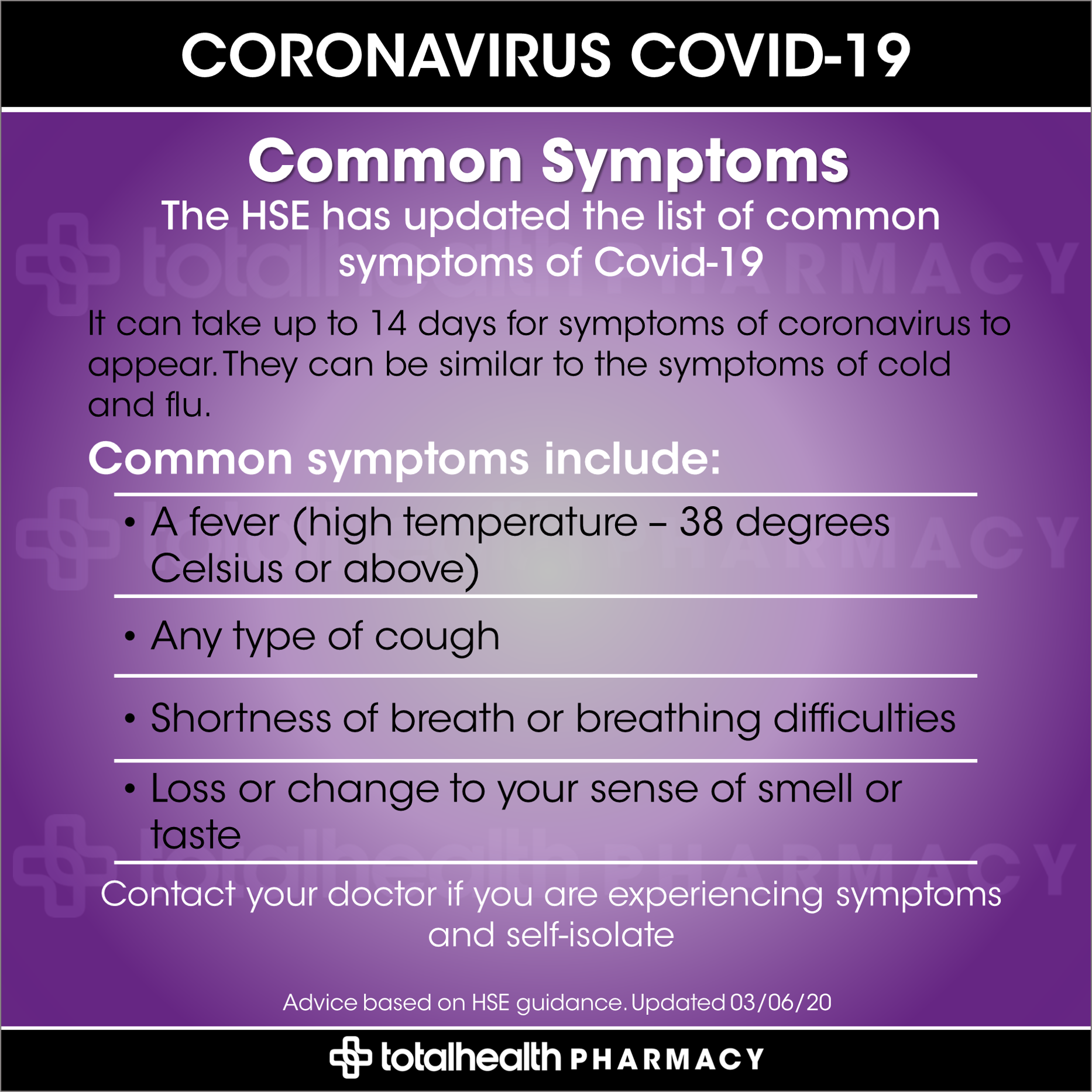 CORONAVIRUS COVID-19

Common Symptoms

The HSE has updated the list of common symptoms of Covid-19

It can take up to 14 days for symptoms of coronavirus to appear. They can be similar to the symptoms of cold and flu.

Common symptoms include:

• A fever (high temperature – 38 degrees Celsius or above)

• Any type of cough

• Shortness of breath or breathing difficulties

• Loss or change to your sense of smell or taste

Contact your doctor if you are experiencing symptoms and self-isolate

Advice based on HSE guidance. Updated 03/06/20

totalhealth PHARMACY