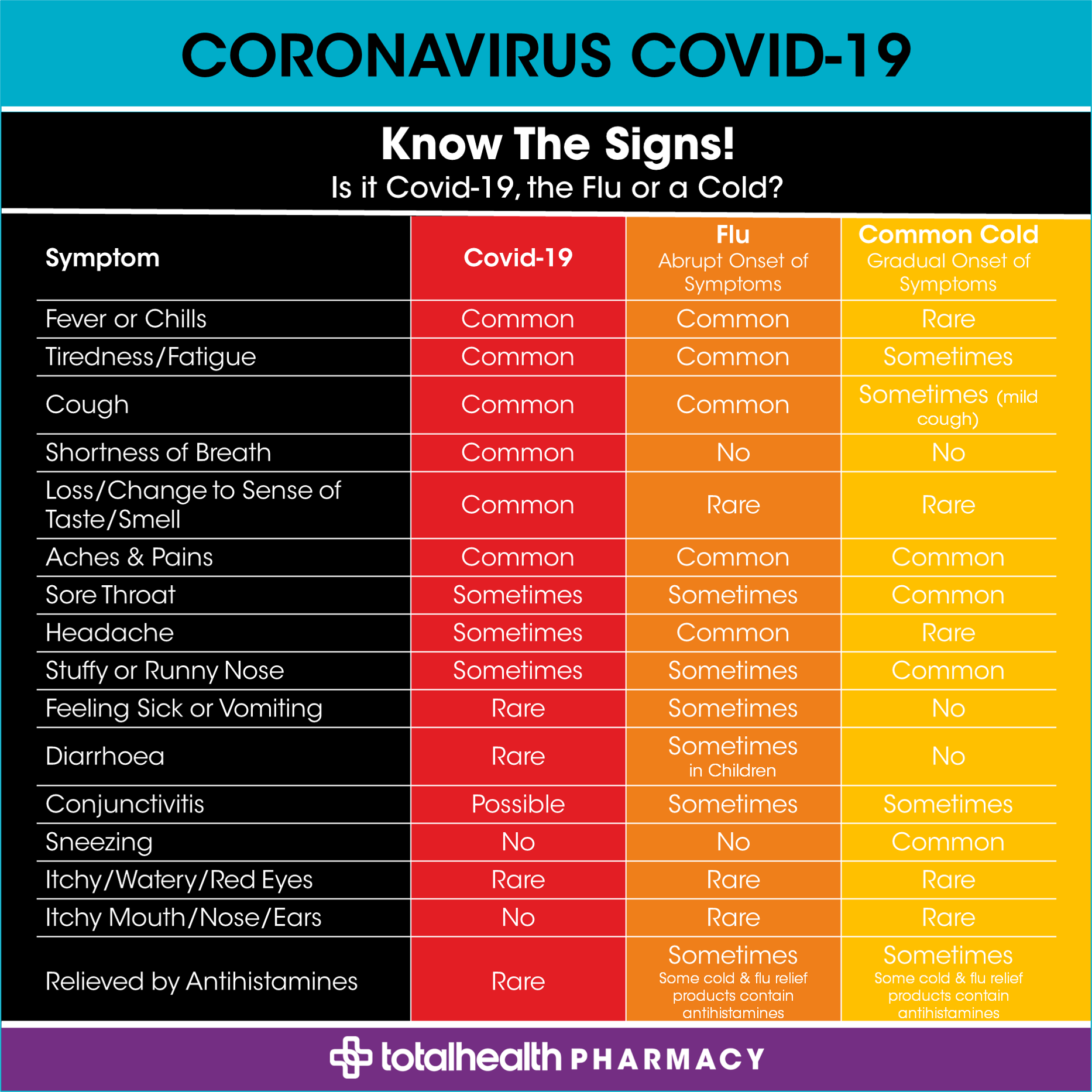 CORONAVIRUS COVID-19

Know The Signs!
Is it Covid-19, the Flu or a Cold?

| Symptom | Covid-19 | Flu Abrupt Onset of Symptoms | Common Cold Gradual Onset of Symptoms |
|---|---|---|---|
| Fever or Chills | Common | Common | Rare |
| Tiredness/Fatigue | Common | Common | Sometimes |
| Cough | Common | Common | Sometimes (mild cough) |
| Shortness of Breath | Common | No | No |
| Loss/Change to Sense of Taste/Smell | Common | Rare | Rare |
| Aches & Pains | Common | Common | Common |
| Sore Throat | Sometimes | Sometimes | Common |
| Headache | Sometimes | Common | Rare |
| Stuffy or Runny Nose | Sometimes | Sometimes | Common |
| Feeling Sick or Vomiting | Rare | Sometimes | No |
| Diarrhoea | Rare | Sometimes in Children | No |
| Conjunctivitis | Possible | Sometimes | Sometimes |
| Sneezing | No | No | Common |
| Itchy/Watery/Red Eyes | Rare | Rare | Rare |
| Itchy Mouth/Nose/Ears | No | Rare | Rare |
| Relieved by Antihistamines | Rare | Sometimes Some cold & flu relief products contain antihistamines | Sometimes Some cold & flu relief products contain antihistamines |

totalhealth PHARMACY