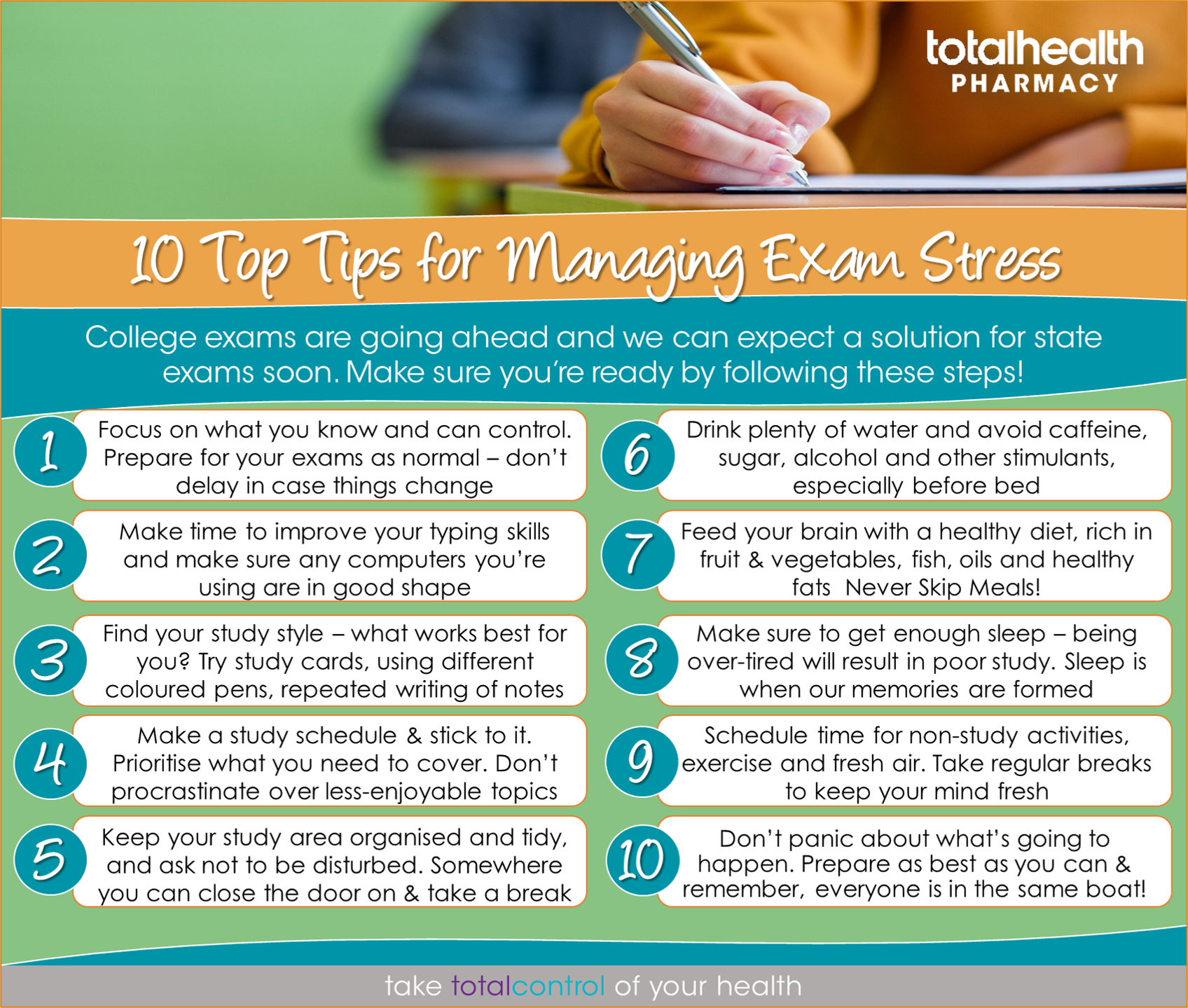 totalhealth
PHARMACY

10 Top Tips for Managing Exam Stress

College exams are going ahead and we can expect a solution for state exams soon. Make sure you're ready by following these steps!

1
Focus on what you know and can control. Prepare for your exams as normal – don't delay in case things change

2
Make time to improve your typing skills and make sure any computers you're using are in good shape

3
Find your study style – what works best for you? Try study cards, using different coloured pens, repeated writing of notes

4
Make a study schedule & stick to it. Prioritise what you need to cover. Don't procrastinate over less-enjoyable topics

5
Keep your study area organised and tidy, and ask not to be disturbed. Somewhere you can close the door on & take a break

6
Drink plenty of water and avoid caffeine, sugar, alcohol and other stimulants, especially before bed

7
Feed your brain with a healthy diet, rich in fruit & vegetables, fish, oils and healthy fats Never Skip Meals!

8
Make sure to get enough sleep – being over-tired will result in poor study. Sleep is when our memories are formed

9
Schedule time for non-study activities, exercise and fresh air. Take regular breaks to keep your mind fresh

10
Don't panic about what's going to happen. Prepare as best as you can & remember, everyone is in the same boat!

take totalcontrol of your health