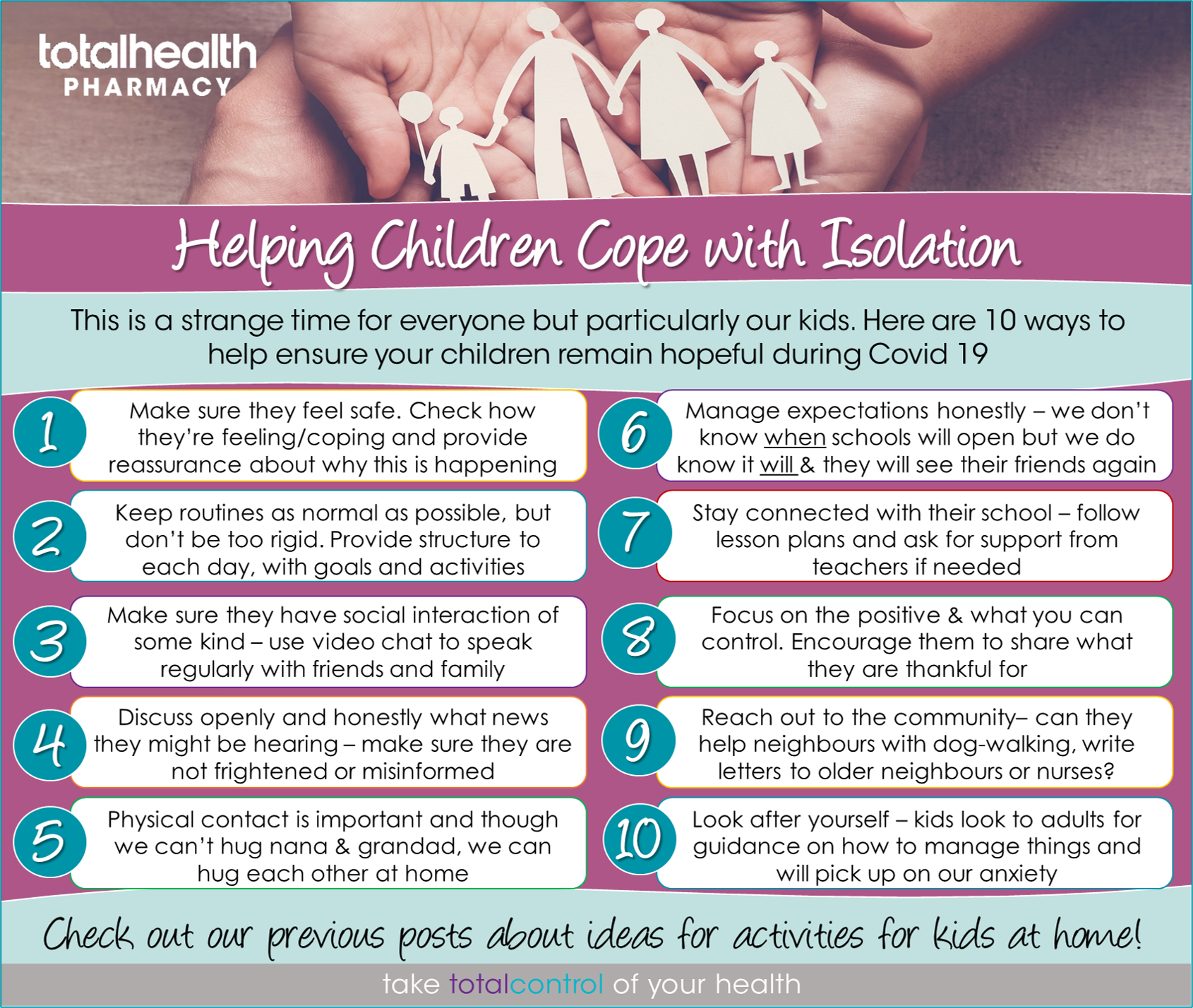 totalhealth
PHARMACY

Helping Children Cope with Isolation

This is a strange time for everyone but particularly our kids. Here are 10 ways to help ensure your children remain hopeful during Covid 19

1 Make sure they feel safe. Check how they're feeling/coping and provide reassurance about why this is happening

2 Keep routines as normal as possible, but don't be too rigid. Provide structure to each day, with goals and activities

3 Make sure they have social interaction of some kind – use video chat to speak regularly with friends and family

4 Discuss openly and honestly what news they might be hearing – make sure they are not frightened or misinformed

5 Physical contact is important and though we can't hug nana & grandad, we can hug each other at home

6 Manage expectations honestly – we don't know when schools will open but we do know it will & they will see their friends again

7 Stay connected with their school – follow lesson plans and ask for support from teachers if needed

8 Focus on the positive & what you can control. Encourage them to share what they are thankful for

9 Reach out to the community– can they help neighbours with dog-walking, write letters to older neighbours or nurses?

10 Look after yourself – kids look to adults for guidance on how to manage things and will pick up on our anxiety

Check out our previous posts about ideas for activities for kids at home!

take totalcontrol of your health