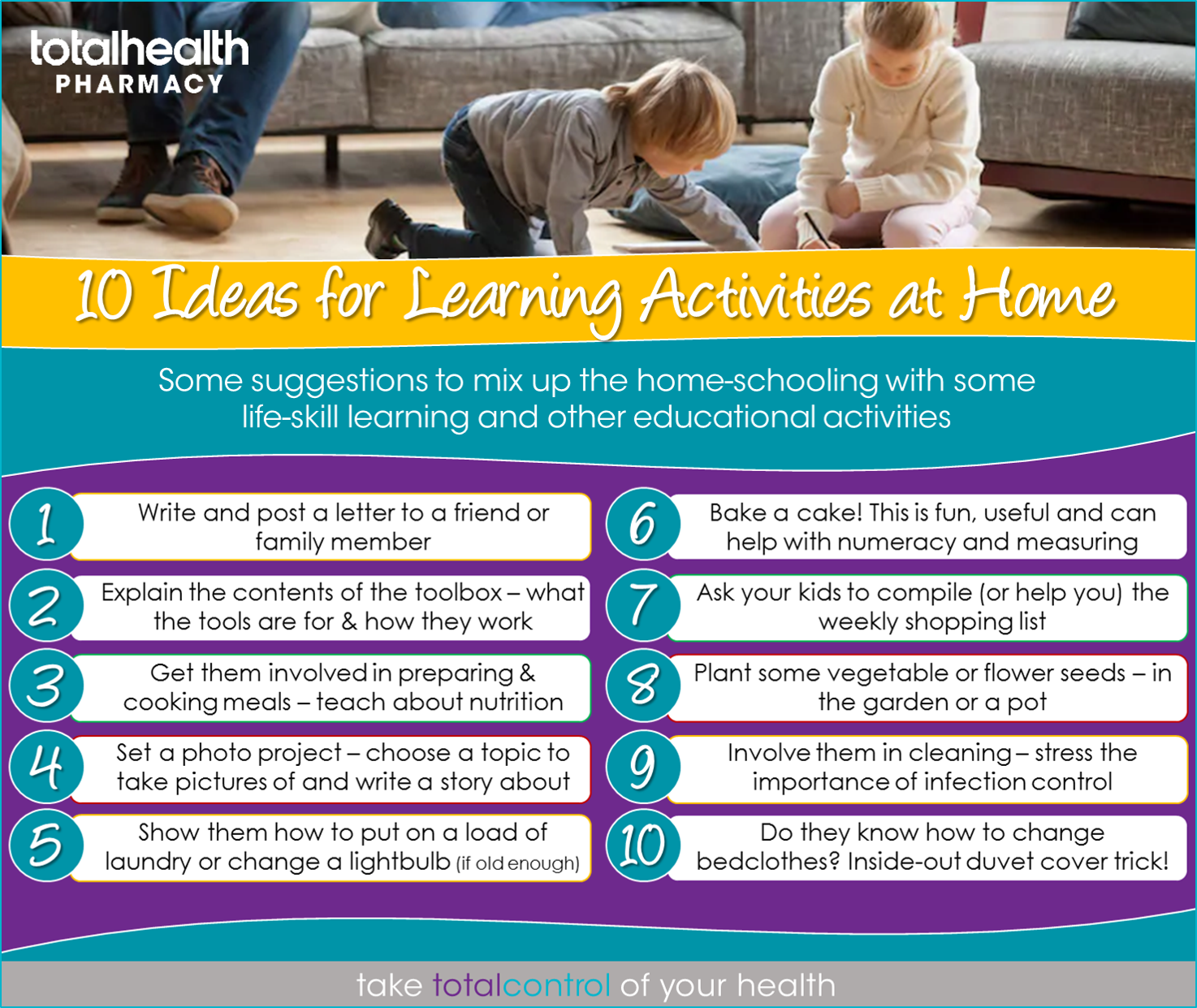 totalhealth
PHARMACY

10 Ideas for Learning Activities at Home

Some suggestions to mix up the home-schooling with some life-skill learning and other educational activities

1 Write and post a letter to a friend or family member

2 Explain the contents of the toolbox – what the tools are for & how they work

3 Get them involved in preparing & cooking meals – teach about nutrition

4 Set a photo project – choose a topic to take pictures of and write a story about

5 Show them how to put on a load of laundry or change a lightbulb (if old enough)

6 Bake a cake! This is fun, useful and can help with numeracy and measuring

7 Ask your kids to compile (or help you) the weekly shopping list

8 Plant some vegetable or flower seeds – in the garden or a pot

9 Involve them in cleaning – stress the importance of infection control

10 Do they know how to change bedclothes? Inside-out duvet cover trick!

take totalcontrol of your health