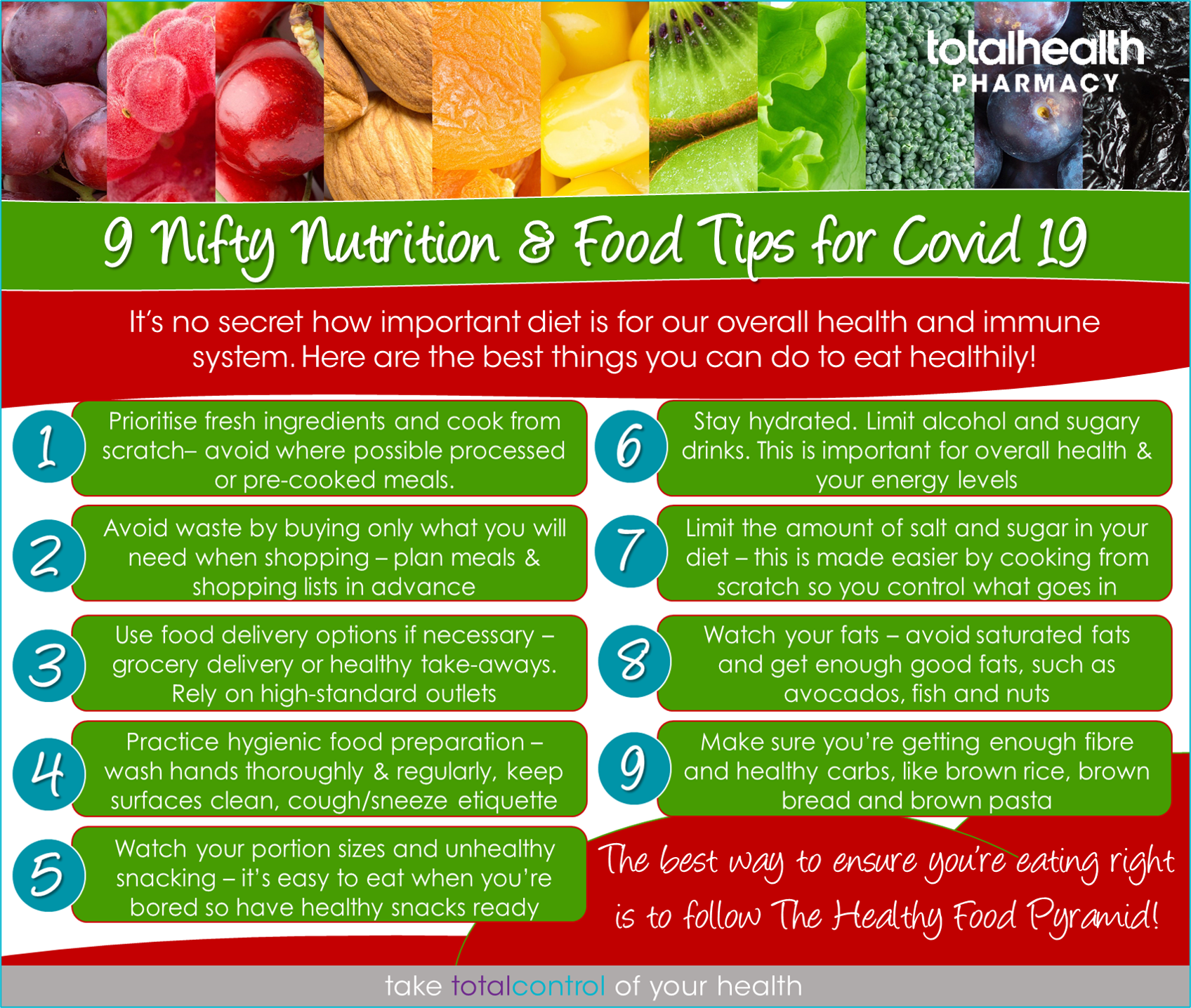 totalhealth PHARMACY

9 Nifty Nutrition & Food Tips for Covid 19

It's no secret how important diet is for our overall health and immune system. Here are the best things you can do to eat healthily!

1 Prioritise fresh ingredients and cook from scratch– avoid where possible processed or pre-cooked meals.

2 Avoid waste by buying only what you will need when shopping – plan meals & shopping lists in advance

3 Use food delivery options if necessary – grocery delivery or healthy take-aways. Rely on high-standard outlets

4 Practice hygienic food preparation – wash hands thoroughly & regularly, keep surfaces clean, cough/sneeze etiquette

5 Watch your portion sizes and unhealthy snacking – it's easy to eat when you're bored so have healthy snacks ready

6 Stay hydrated. Limit alcohol and sugary drinks. This is important for overall health & your energy levels

7 Limit the amount of salt and sugar in your diet – this is made easier by cooking from scratch so you control what goes in

8 Watch your fats – avoid saturated fats and get enough good fats, such as avocados, fish and nuts

9 Make sure you're getting enough fibre and healthy carbs, like brown rice, brown bread and brown pasta

The best way to ensure you're eating right is to follow The Healthy Food Pyramid!

take totalcontrol of your health