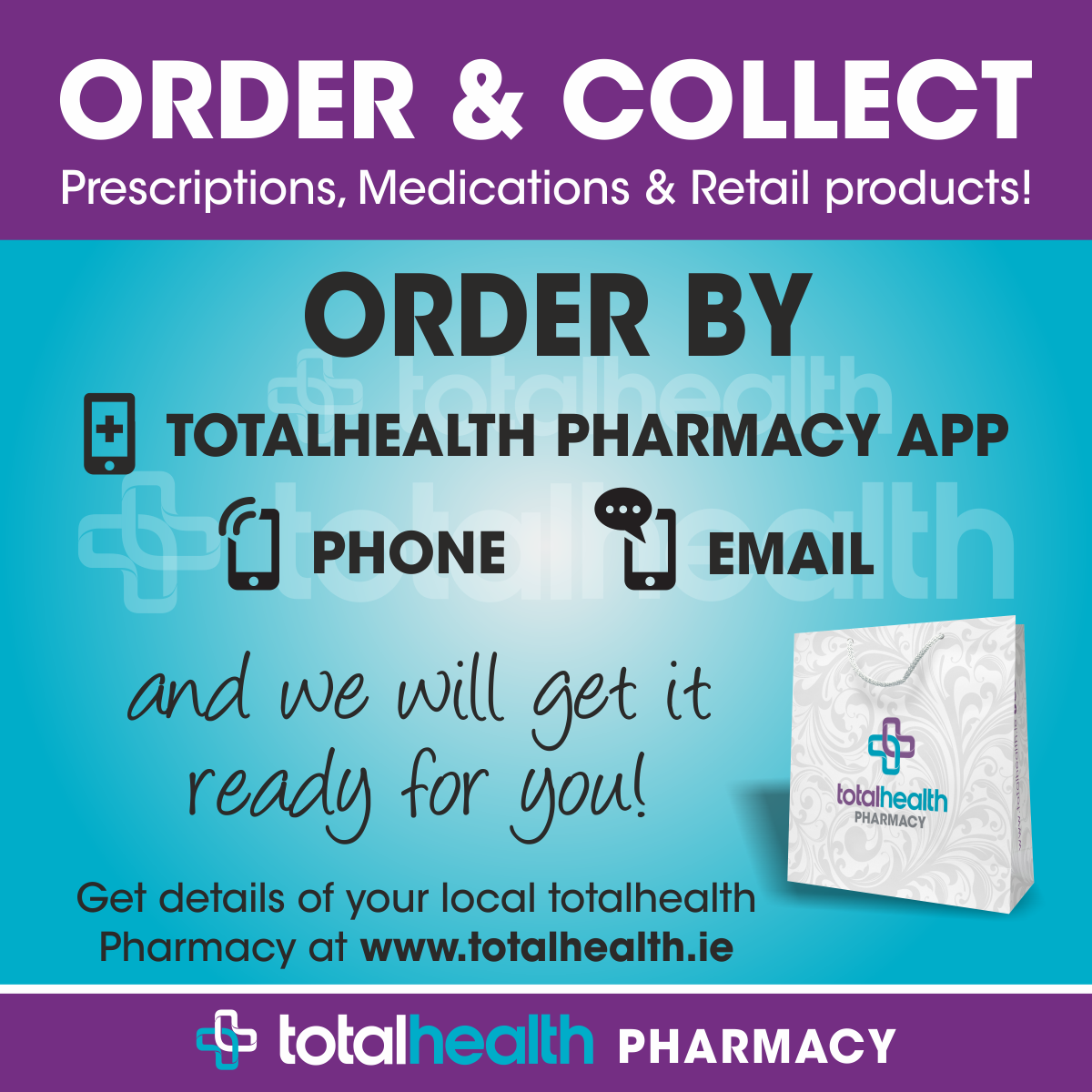 ORDER & COLLECT
Prescriptions, Medications & Retail products!

ORDER BY

totalhealth

TOTALHEALTH PHARMACY APP

totalhealth

PHONE EMAIL

and we will get it ready for you!

totalhealth
PHARMACY

Get details of your local totalhealth Pharmacy at www.totalhealth.ie

totalhealth PHARMACY