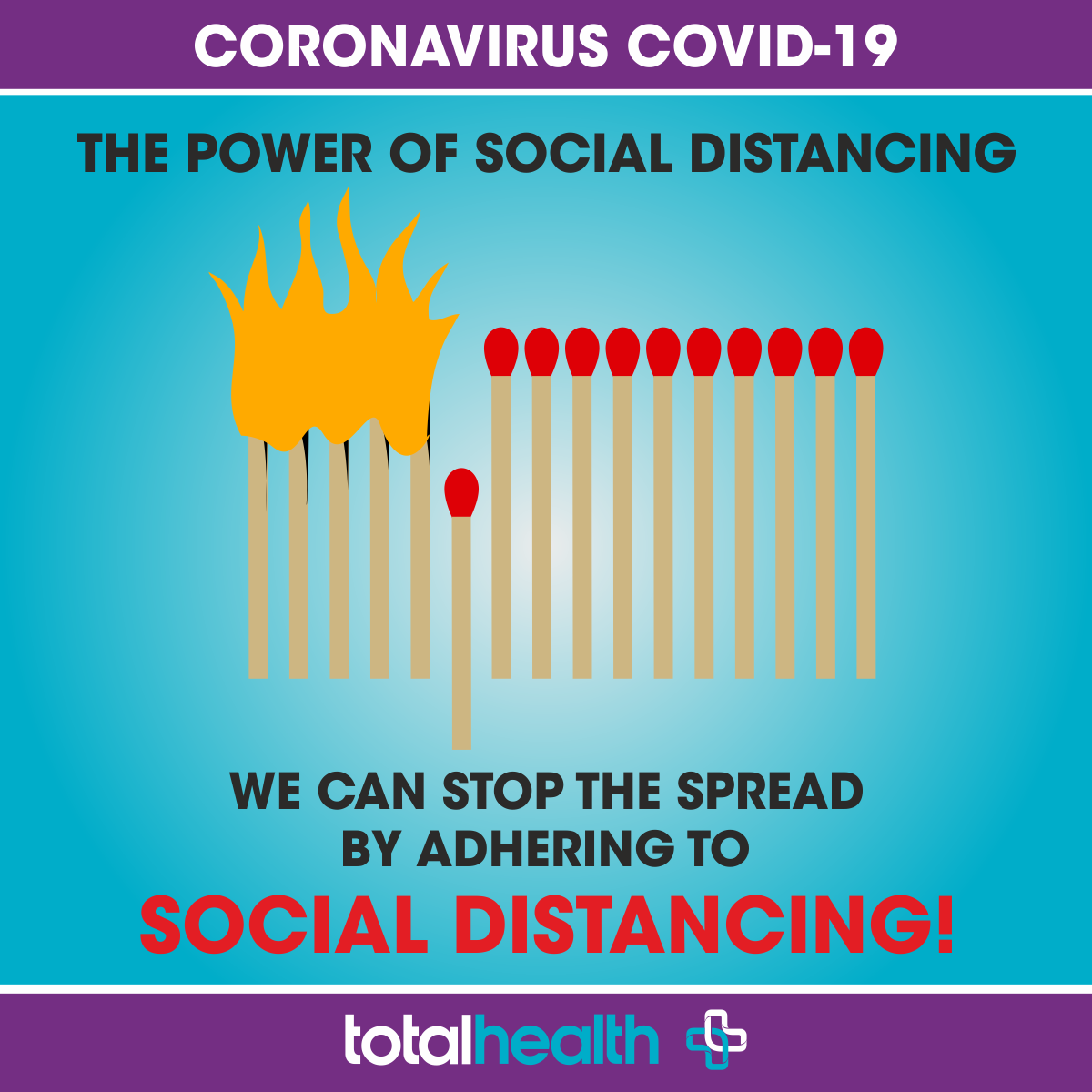 CORONAVIRUS COVID-19

THE POWER OF SOCIAL DISTANCING

WE CAN STOP THE SPREAD BY ADHERING TO

SOCIAL DISTANCING!

totalhealth