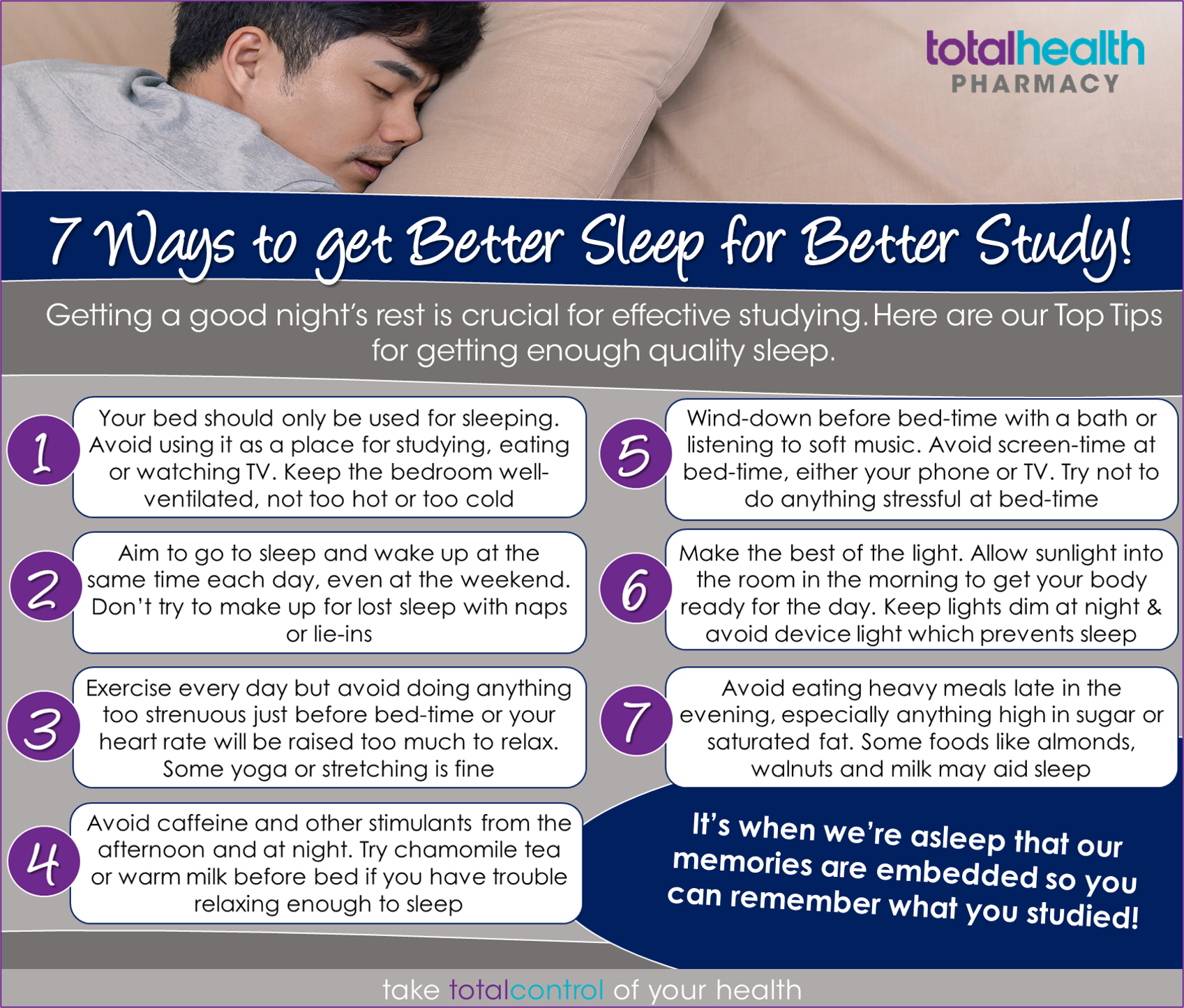 totalhealth
PHARMACY

7 Ways to get Better Sleep for Better Study!

Getting a good night's rest is crucial for effective studying. Here are our Top Tips for getting enough quality sleep.

1
Your bed should only be used for sleeping. Avoid using it as a place for studying, eating or watching TV. Keep the bedroom well-ventilated, not too hot or too cold

2
Aim to go to sleep and wake up at the same time each day, even at the weekend. Don't try to make up for lost sleep with naps or lie-ins

3
Exercise every day but avoid doing anything too strenuous just before bed-time or your heart rate will be raised too much to relax. Some yoga or stretching is fine

4
Avoid caffeine and other stimulants from the afternoon and at night. Try chamomile tea or warm milk before bed if you have trouble relaxing enough to sleep

5
Wind-down before bed-time with a bath or listening to soft music. Avoid screen-time at bed-time, either your phone or TV. Try not to do anything stressful at bed-time

6
Make the best of the light. Allow sunlight into the room in the morning to get your body ready for the day. Keep lights dim at night & avoid device light which prevents sleep

7
Avoid eating heavy meals late in the evening, especially anything high in sugar or saturated fat. Some foods like almonds, walnuts and milk may aid sleep

It's when we're asleep that our memories are embedded so you can remember what you studied!

take totalcontrol of your health