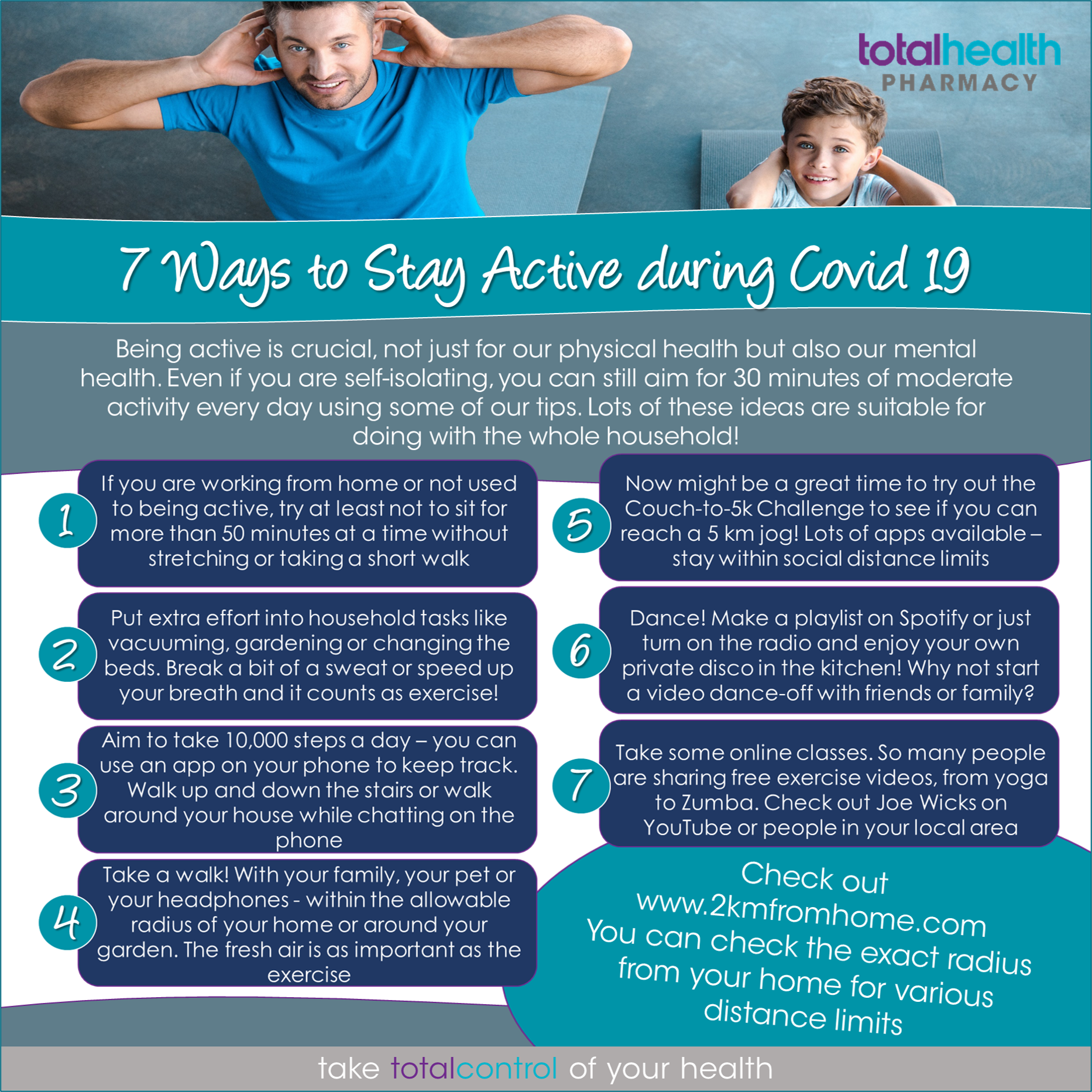 totalhealth
PHARMACY

7 Ways to Stay Active during Covid 19

Being active is crucial, not just for our physical health but also our mental health. Even if you are self-isolating, you can still aim for 30 minutes of moderate activity every day using some of our tips. Lots of these ideas are suitable for doing with the whole household!

1
If you are working from home or not used to being active, try at least not to sit for more than 50 minutes at a time without stretching or taking a short walk

2
Put extra effort into household tasks like vacuuming, gardening or changing the beds. Break a bit of a sweat or speed up your breath and it counts as exercise!

3
Aim to take 10,000 steps a day – you can use an app on your phone to keep track. Walk up and down the stairs or walk around your house while chatting on the phone

4
Take a walk! With your family, your pet or your headphones - within the allowable radius of your home or around your garden. The fresh air is as important as the exercise

5
Now might be a great time to try out the Couch-to-5k Challenge to see if you can reach a 5 km jog! Lots of apps available – stay within social distance limits

6
Dance! Make a playlist on Spotify or just turn on the radio and enjoy your own private disco in the kitchen! Why not start a video dance-off with friends or family?

7
Take some online classes. So many people are sharing free exercise videos, from yoga to Zumba. Check out Joe Wicks on YouTube or people in your local area

Check out www.2kmfromhome.com You can check the exact radius from your home for various distance limits

take totalcontrol of your health