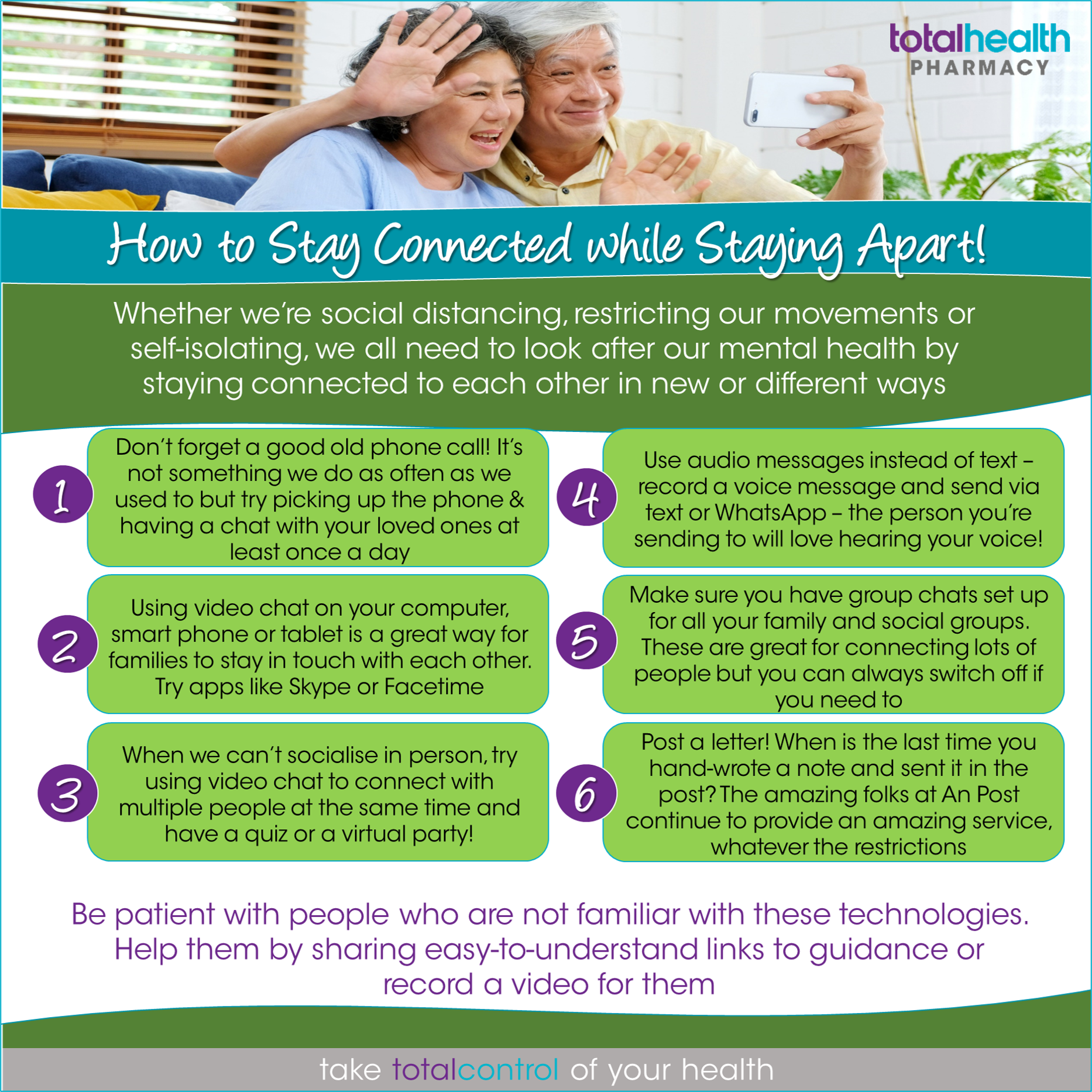 totalhealth
PHARMACY

How to Stay Connected while Staying Apart!

Whether we're social distancing, restricting our movements or self-isolating, we all need to look after our mental health by staying connected to each other in new or different ways

1

Don't forget a good old phone call! It's not something we do as often as we used to but try picking up the phone & having a chat with your loved ones at least once a day

2

Using video chat on your computer, smart phone or tablet is a great way for families to stay in touch with each other. Try apps like Skype or Facetime

3

When we can't socialise in person, try using video chat to connect with multiple people at the same time and have a quiz or a virtual party!

4

Use audio messages instead of text – record a voice message and send via text or WhatsApp – the person you're sending to will love hearing your voice!

5

Make sure you have group chats set up for all your family and social groups. These are great for connecting lots of people but you can always switch off if you need to

6

Post a letter! When is the last time you hand-wrote a note and sent it in the post? The amazing folks at An Post continue to provide an amazing service, whatever the restrictions

Be patient with people who are not familiar with these technologies. Help them by sharing easy-to-understand links to guidance or record a video for them

take totalcontrol of your health