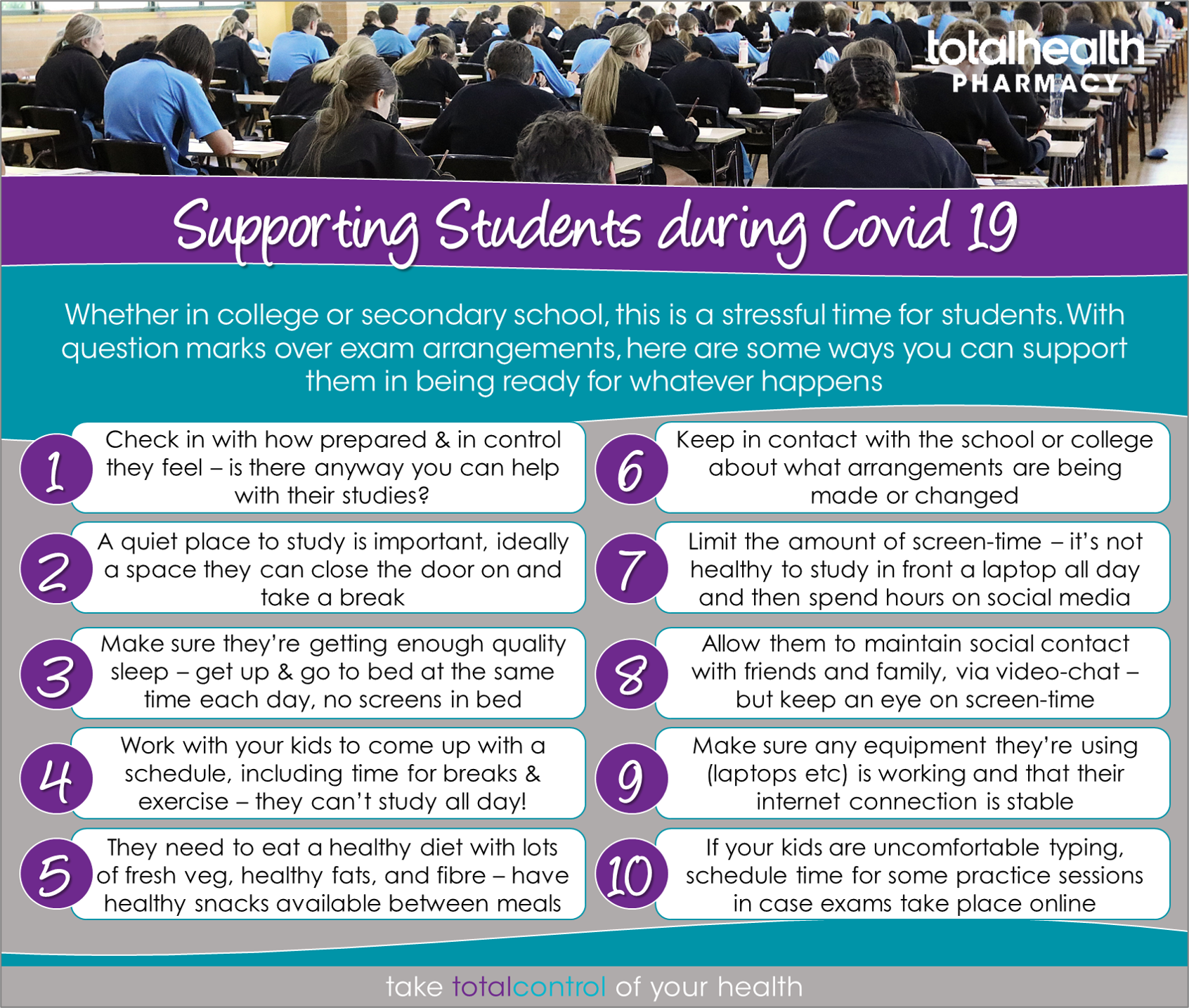 totalhealth PHARMACY

Supporting Students during Covid 19

Whether in college or secondary school, this is a stressful time for students. With question marks over exam arrangements, here are some ways you can support them in being ready for whatever happens

1 Check in with how prepared & in control they feel – is there anyway you can help with their studies?

2 A quiet place to study is important, ideally a space they can close the door on and take a break

3 Make sure they're getting enough quality sleep – get up & go to bed at the same time each day, no screens in bed

4 Work with your kids to come up with a schedule, including time for breaks & exercise – they can't study all day!

5 They need to eat a healthy diet with lots of fresh veg, healthy fats, and fibre – have healthy snacks available between meals

6 Keep in contact with the school or college about what arrangements are being made or changed

7 Limit the amount of screen-time – it's not healthy to study in front a laptop all day and then spend hours on social media

8 Allow them to maintain social contact with friends and family, via video-chat – but keep an eye on screen-time

9 Make sure any equipment they're using (laptops etc) is working and that their internet connection is stable

10 If your kids are uncomfortable typing, schedule time for some practice sessions in case exams take place online

take totalcontrol of your health