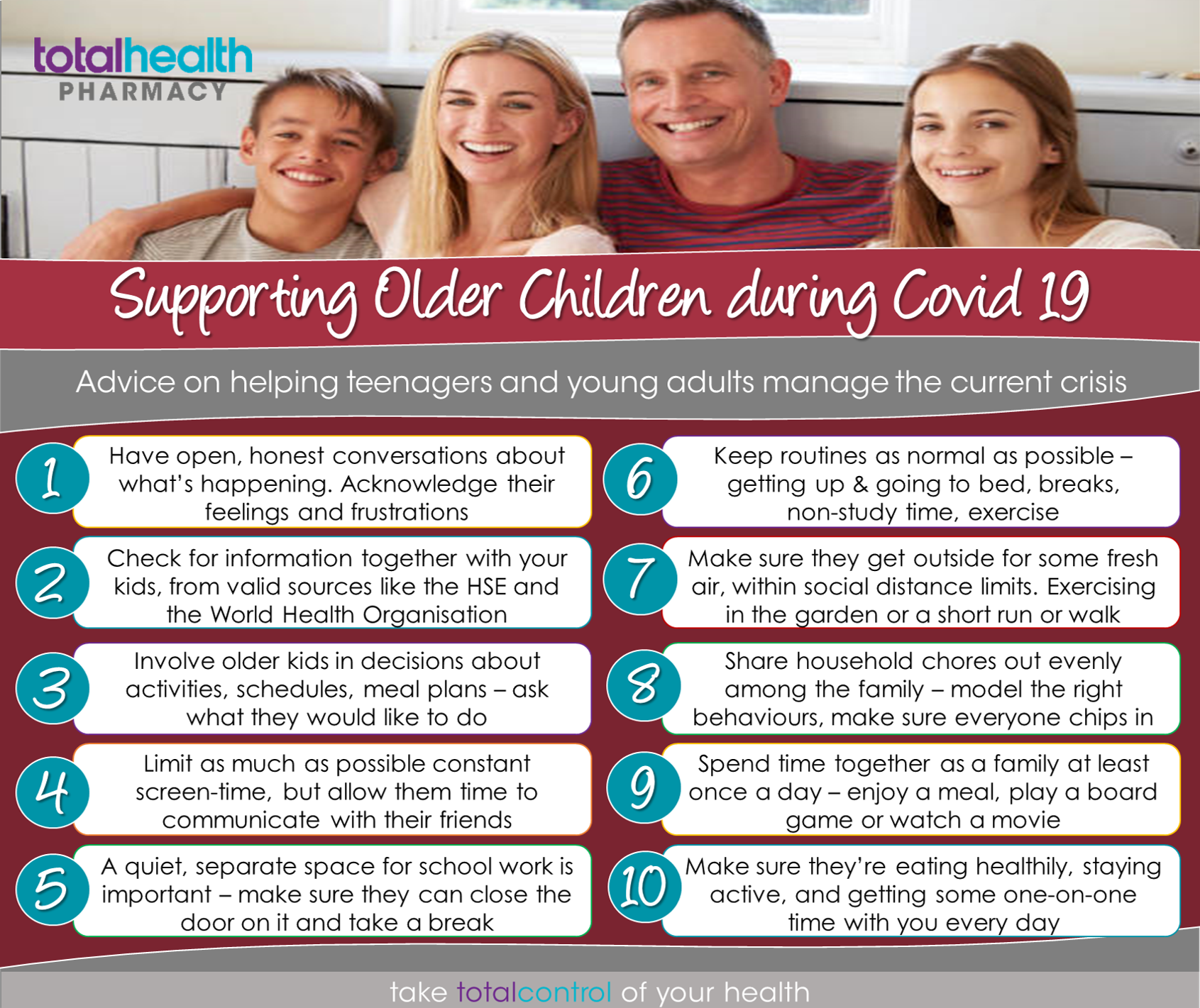 totalhealth
PHARMACY

Supporting Older Children during Covid 19

Advice on helping teenagers and young adults manage the current crisis

1 Have open, honest conversations about what's happening. Acknowledge their feelings and frustrations

2 Check for information together with your kids, from valid sources like the HSE and the World Health Organisation

3 Involve older kids in decisions about activities, schedules, meal plans – ask what they would like to do

4 Limit as much as possible constant screen-time, but allow them time to communicate with their friends

5 A quiet, separate space for school work is important – make sure they can close the door on it and take a break

6 Keep routines as normal as possible – getting up & going to bed, breaks, non-study time, exercise

7 Make sure they get outside for some fresh air, within social distance limits. Exercising in the garden or a short run or walk

8 Share household chores out evenly among the family – model the right behaviours, make sure everyone chips in

9 Spend time together as a family at least once a day – enjoy a meal, play a board game or watch a movie

10 Make sure they're eating healthily, staying active, and getting some one-on-one time with you every day

take totalcontrol of your health