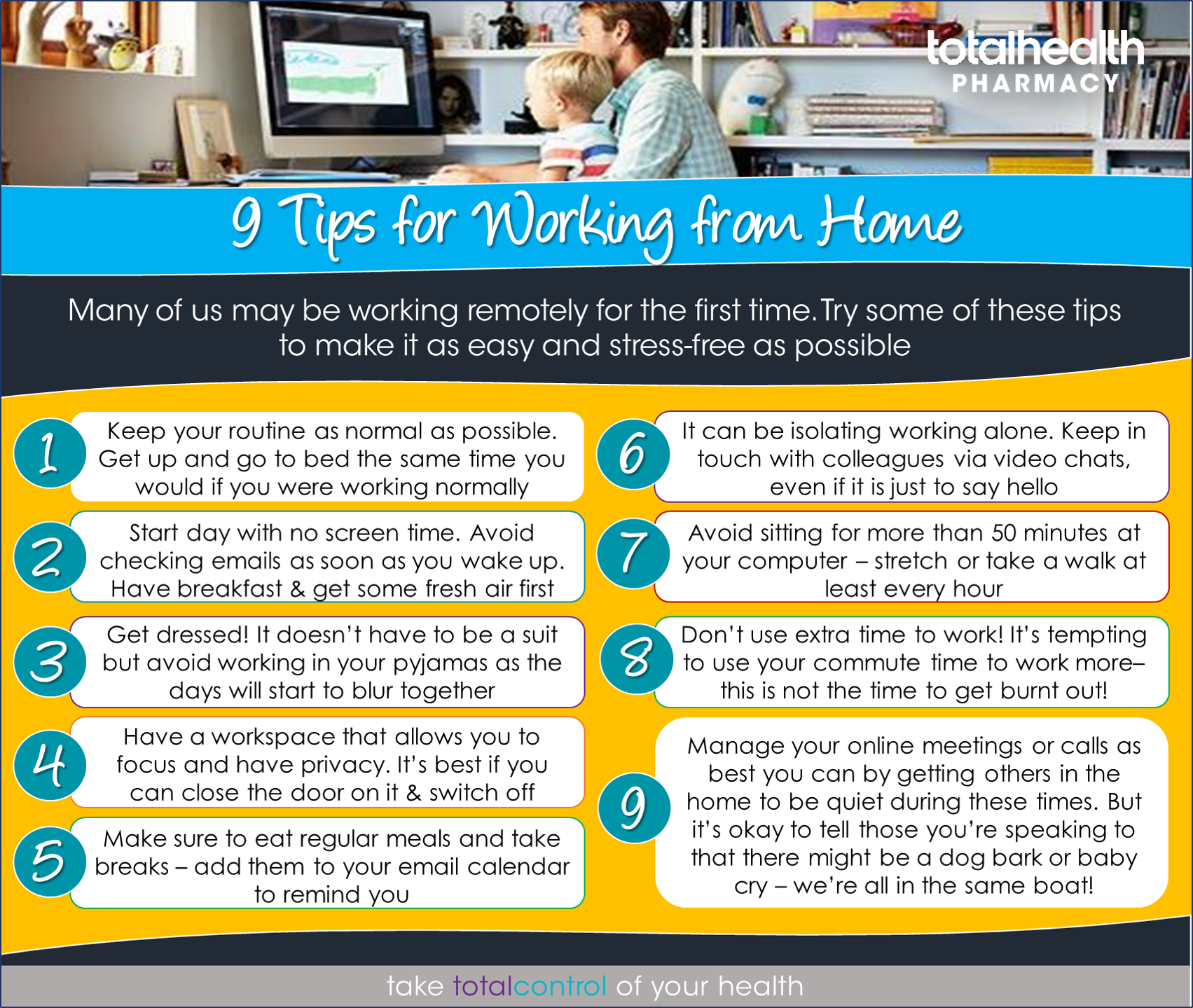 totalhealth
PHARMACY

9 Tips for Working from Home

Many of us may be working remotely for the first time. Try some of these tips to make it as easy and stress-free as possible

1 Keep your routine as normal as possible. Get up and go to bed the same time you would if you were working normally

2 Start day with no screen time. Avoid checking emails as soon as you wake up. Have breakfast & get some fresh air first

3 Get dressed! It doesn't have to be a suit but avoid working in your pyjamas as the days will start to blur together

4 Have a workspace that allows you to focus and have privacy. It's best if you can close the door on it & switch off

5 Make sure to eat regular meals and take breaks – add them to your email calendar to remind you

6 It can be isolating working alone. Keep in touch with colleagues via video chats, even if it is just to say hello

7 Avoid sitting for more than 50 minutes at your computer – stretch or take a walk at least every hour

8 Don't use extra time to work! It's tempting to use your commute time to work more– this is not the time to get burnt out!

9 Manage your online meetings or calls as best you can by getting others in the home to be quiet during these times. But it's okay to tell those you're speaking to that there might be a dog bark or baby cry – we're all in the same boat!

take totalcontrol of your health