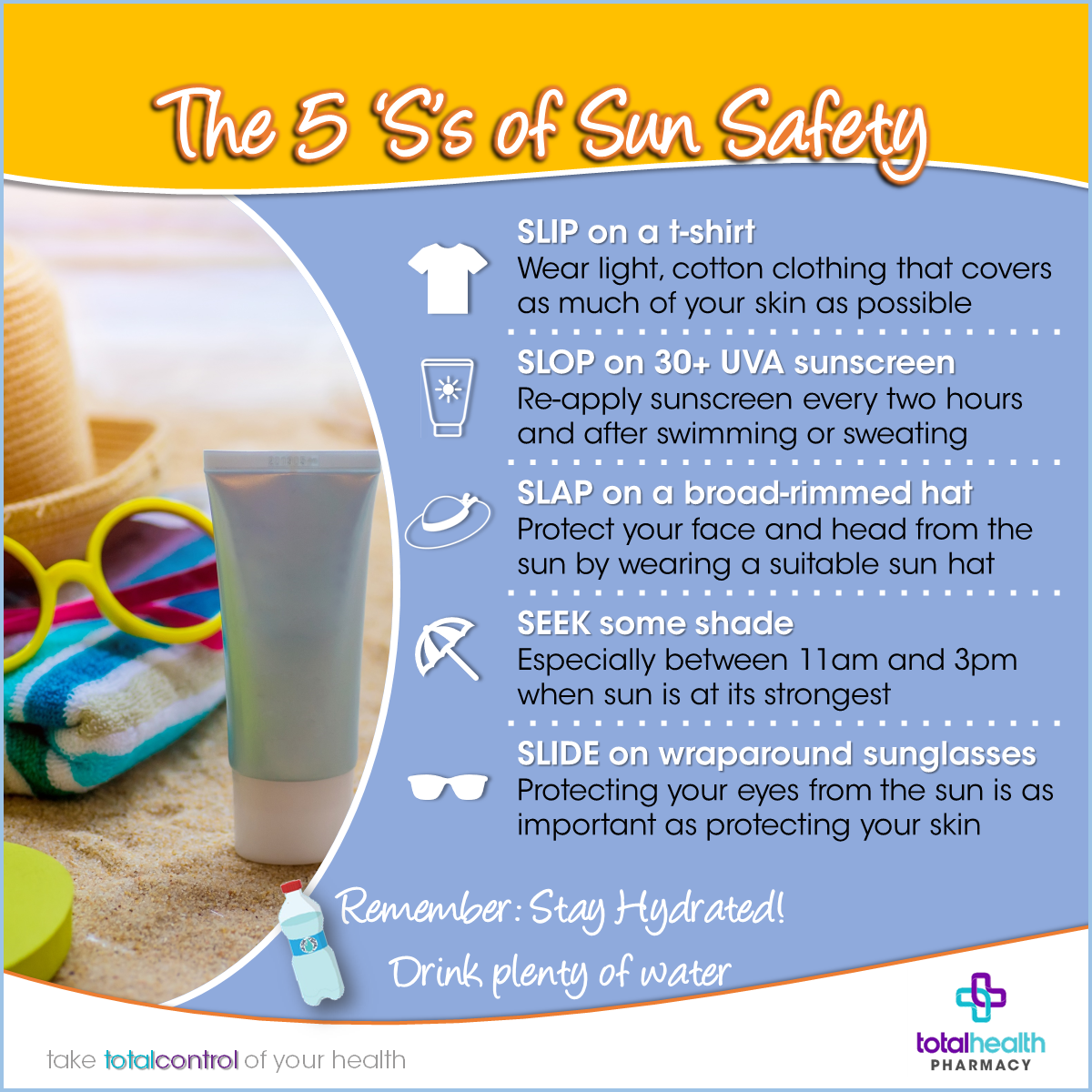 The 5 'S's of Sun Safety

SLIP on a t-shirt
Wear light, cotton clothing that covers as much of your skin as possible

SLOP on 30+ UVA sunscreen
Re-apply sunscreen every two hours and after swimming or sweating

SLAP on a broad-rimmed hat
Protect your face and head from the sun by wearing a suitable sun hat

SEEK some shade
Especially between 11am and 3pm when sun is at its strongest

SLIDE on wraparound sunglasses
Protecting your eyes from the sun is as important as protecting your skin

Remember: Stay Hydrated!
Drink plenty of water

take totalcontrol of your health

totalhealth
PHARMACY