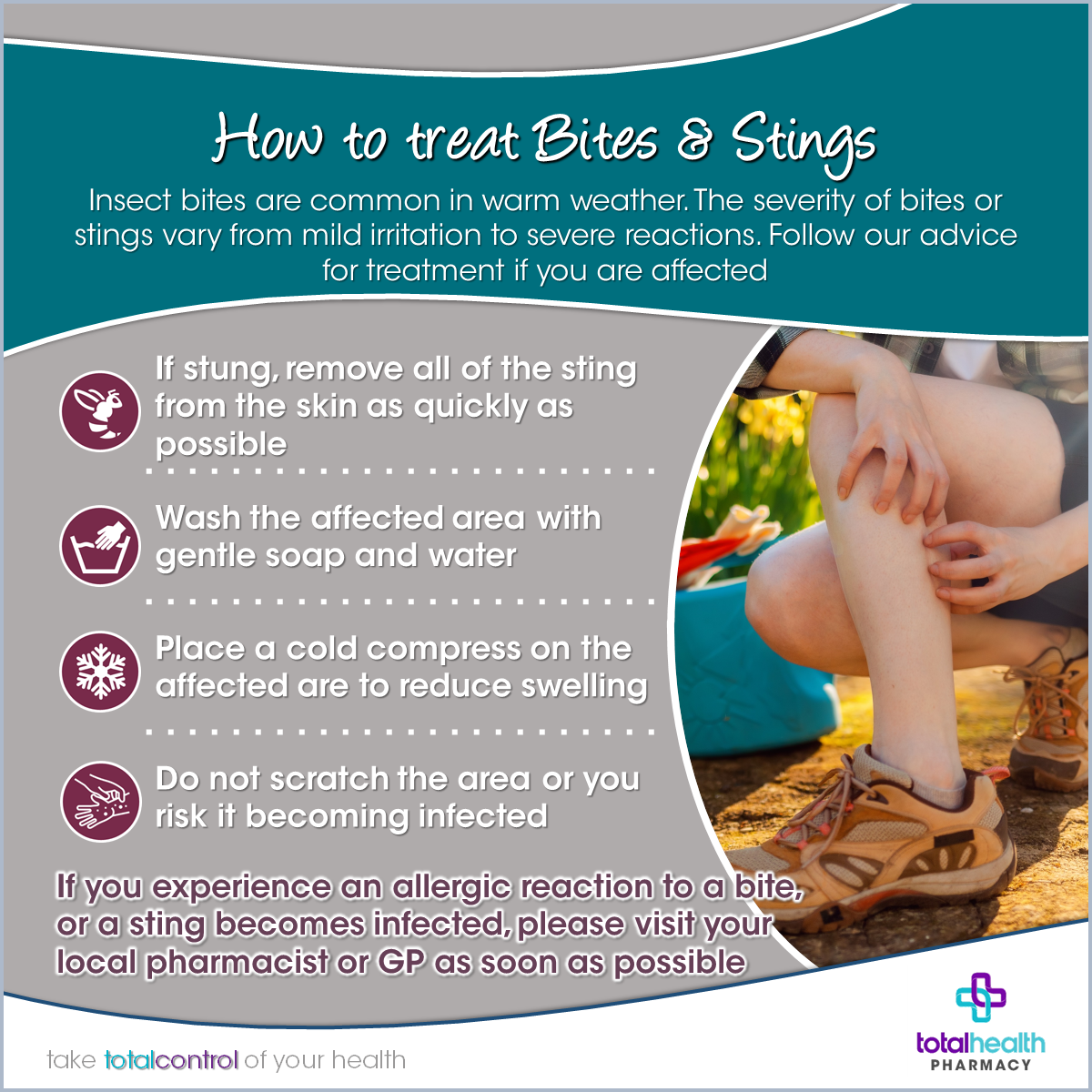 How to treat Bites & Stings

Insect bites are common in warm weather. The severity of bites or stings vary from mild irritation to severe reactions. Follow our advice for treatment if you are affected

If stung, remove all of the sting from the skin as quickly as possible

Wash the affected area with gentle soap and water

Place a cold compress on the affected are to reduce swelling

Do not scratch the area or you risk it becoming infected

If you experience an allergic reaction to a bite, or a sting becomes infected, please visit your local pharmacist or GP as soon as possible

take totalcontrol of your health

totalhealth PHARMACY