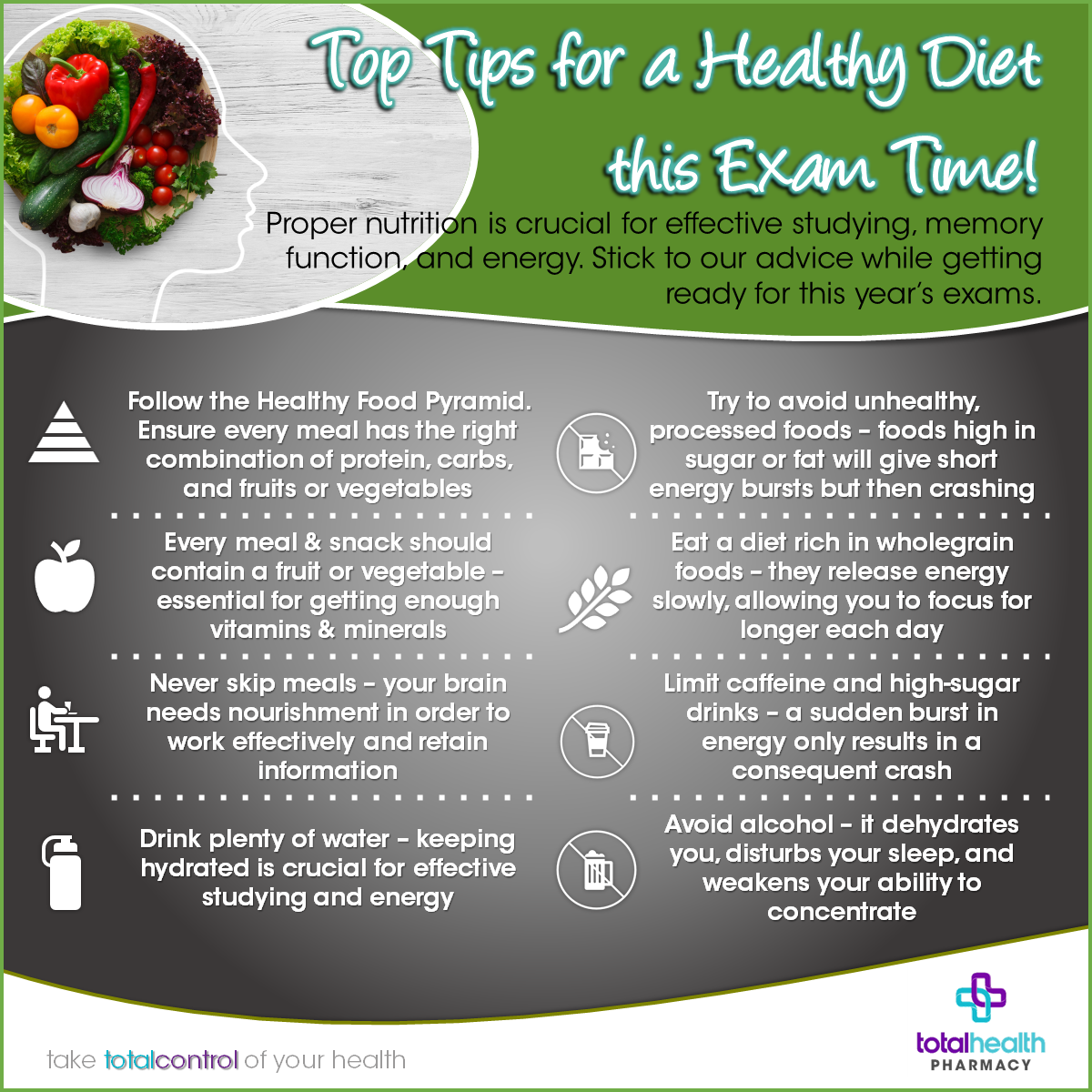 Top Tips for a Healthy Diet this Exam Time!

Proper nutrition is crucial for effective studying, memory function, and energy. Stick to our advice while getting ready for this year's exams.

Follow the Healthy Food Pyramid. Ensure every meal has the right combination of protein, carbs, and fruits or vegetables

Every meal & snack should contain a fruit or vegetable – essential for getting enough vitamins & minerals

Never skip meals – your brain needs nourishment in order to work effectively and retain information

Drink plenty of water – keeping hydrated is crucial for effective studying and energy

Try to avoid unhealthy, processed foods – foods high in sugar or fat will give short energy bursts but then crashing

Eat a diet rich in wholegrain foods – they release energy slowly, allowing you to focus for longer each day

Limit caffeine and high-sugar drinks – a sudden burst in energy only results in a consequent crash

Avoid alcohol – it dehydrates you, disturbs your sleep, and weakens your ability to concentrate

take totalcontrol of your health

totalhealth PHARMACY