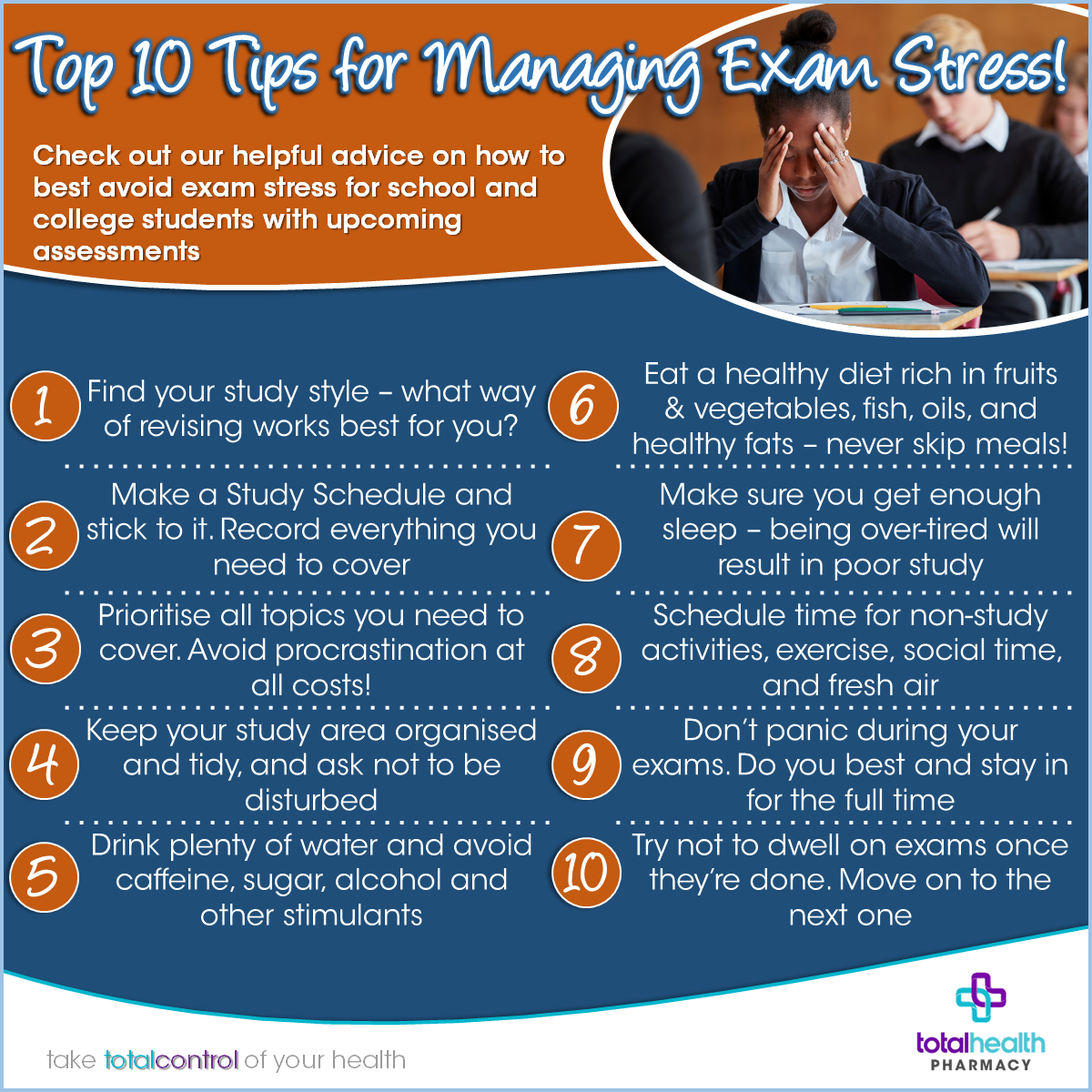 Top 10 Tips for Managing Exam Stress!

Check out our helpful advice on how to best avoid exam stress for school and college students with upcoming assessments

1 Find your study style – what way of revising works best for you?

2 Make a Study Schedule and stick to it. Record everything you need to cover

3 Prioritise all topics you need to cover. Avoid procrastination at all costs!

4 Keep your study area organised and tidy, and ask not to be disturbed

5 Drink plenty of water and avoid caffeine, sugar, alcohol and other stimulants

6 Eat a healthy diet rich in fruits & vegetables, fish, oils, and healthy fats – never skip meals!

7 Make sure you get enough sleep – being over-tired will result in poor study

8 Schedule time for non-study activities, exercise, social time, and fresh air

9 Don't panic during your exams. Do you best and stay in for the full time

10 Try not to dwell on exams once they're done. Move on to the next one

take totalcontrol of your health

totalhealth PHARMACY