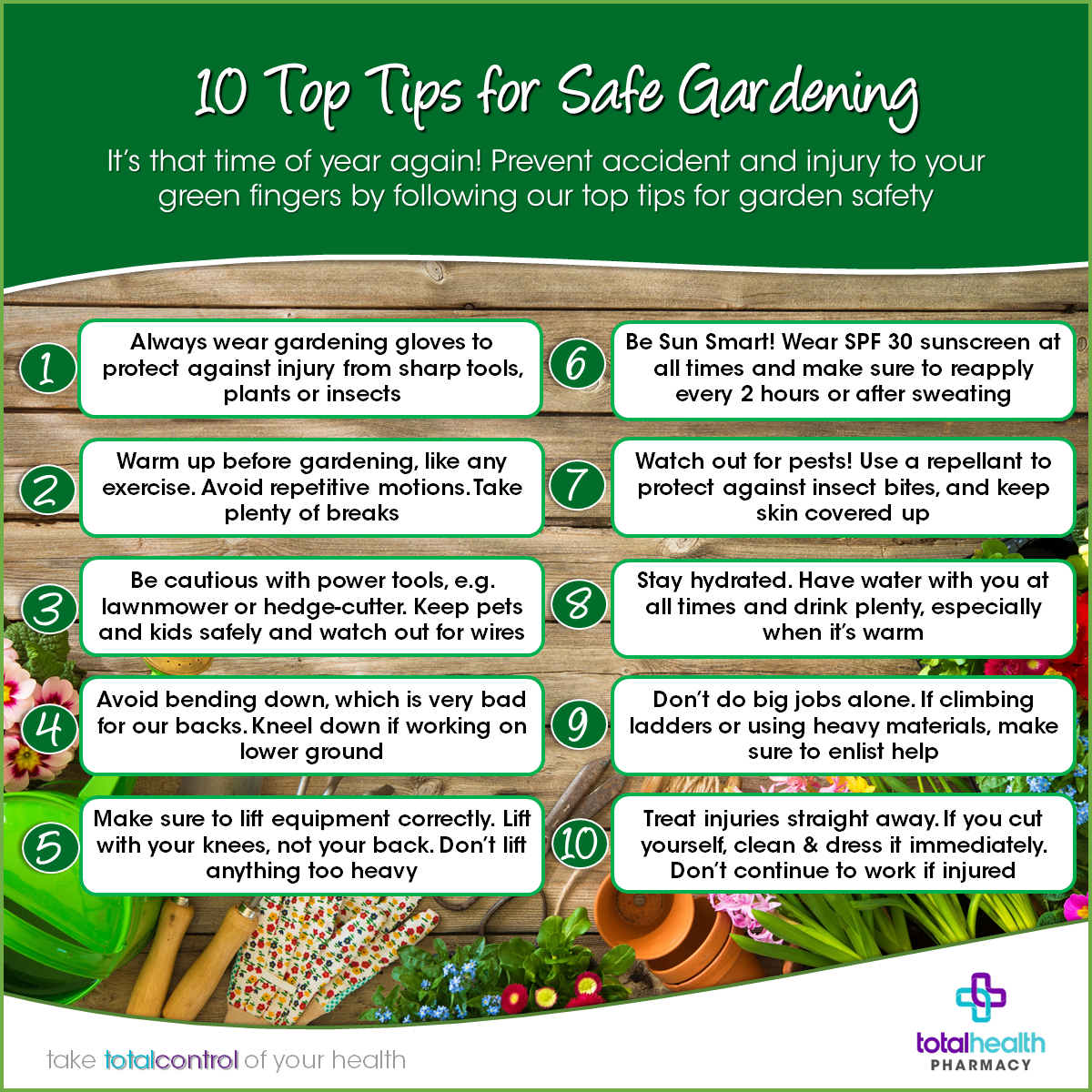 10 Top Tips for Safe Gardening

It's that time of year again! Prevent accident and injury to your green fingers by following our top tips for garden safety

1 Always wear gardening gloves to protect against injury from sharp tools, plants or insects

2 Warm up before gardening, like any exercise. Avoid repetitive motions. Take plenty of breaks

3 Be cautious with power tools, e.g. lawnmower or hedge-cutter. Keep pets and kids safely and watch out for wires

4 Avoid bending down, which is very bad for our backs. Kneel down if working on lower ground

5 Make sure to lift equipment correctly. Lift with your knees, not your back. Don't lift anything too heavy

6 Be Sun Smart! Wear SPF 30 sunscreen at all times and make sure to reapply every 2 hours or after sweating

7 Watch out for pests! Use a repellant to protect against insect bites, and keep skin covered up

8 Stay hydrated. Have water with you at all times and drink plenty, especially when it's warm

9 Don't do big jobs alone. If climbing ladders or using heavy materials, make sure to enlist help

10 Treat injuries straight away. If you cut yourself, clean & dress it immediately. Don't continue to work if injured

take totalcontrol of your health

totalhealth PHARMACY