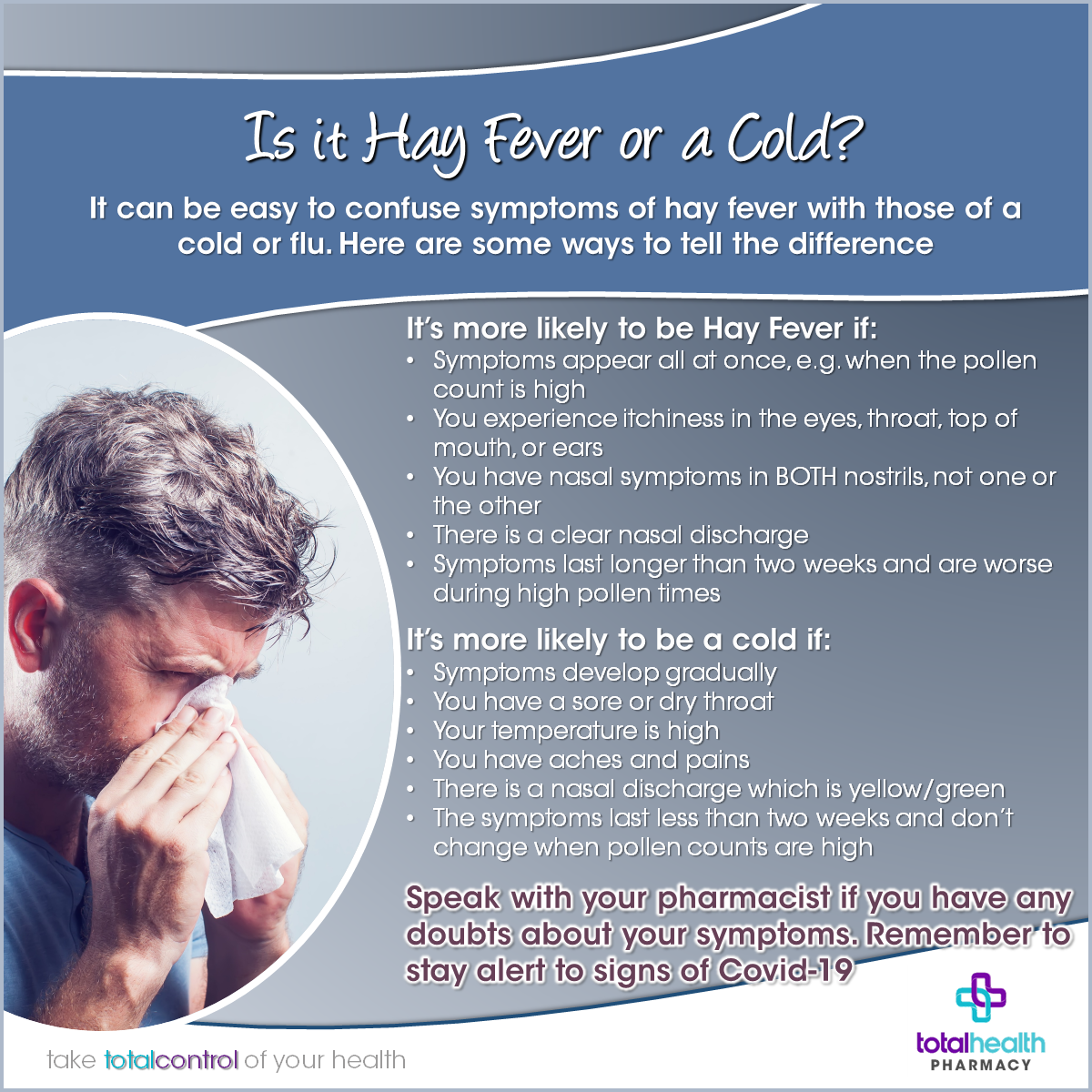 Is it Hay Fever or a Cold?

It can be easy to confuse symptoms of hay fever with those of a cold or flu. Here are some ways to tell the difference

It's more likely to be Hay Fever if:
• Symptoms appear all at once, e.g. when the pollen count is high
• You experience itchiness in the eyes, throat, top of mouth, or ears
• You have nasal symptoms in BOTH nostrils, not one or the other
• There is a clear nasal discharge
• Symptoms last longer than two weeks and are worse during high pollen times

It's more likely to be a cold if:
• Symptoms develop gradually
• You have a sore or dry throat
• Your temperature is high
• You have aches and pains
• There is a nasal discharge which is yellow/green
• The symptoms last less than two weeks and don't change when pollen counts are high

Speak with your pharmacist if you have any doubts about your symptoms. Remember to stay alert to signs of Covid-19

take totalcontrol of your health

totalhealth PHARMACY