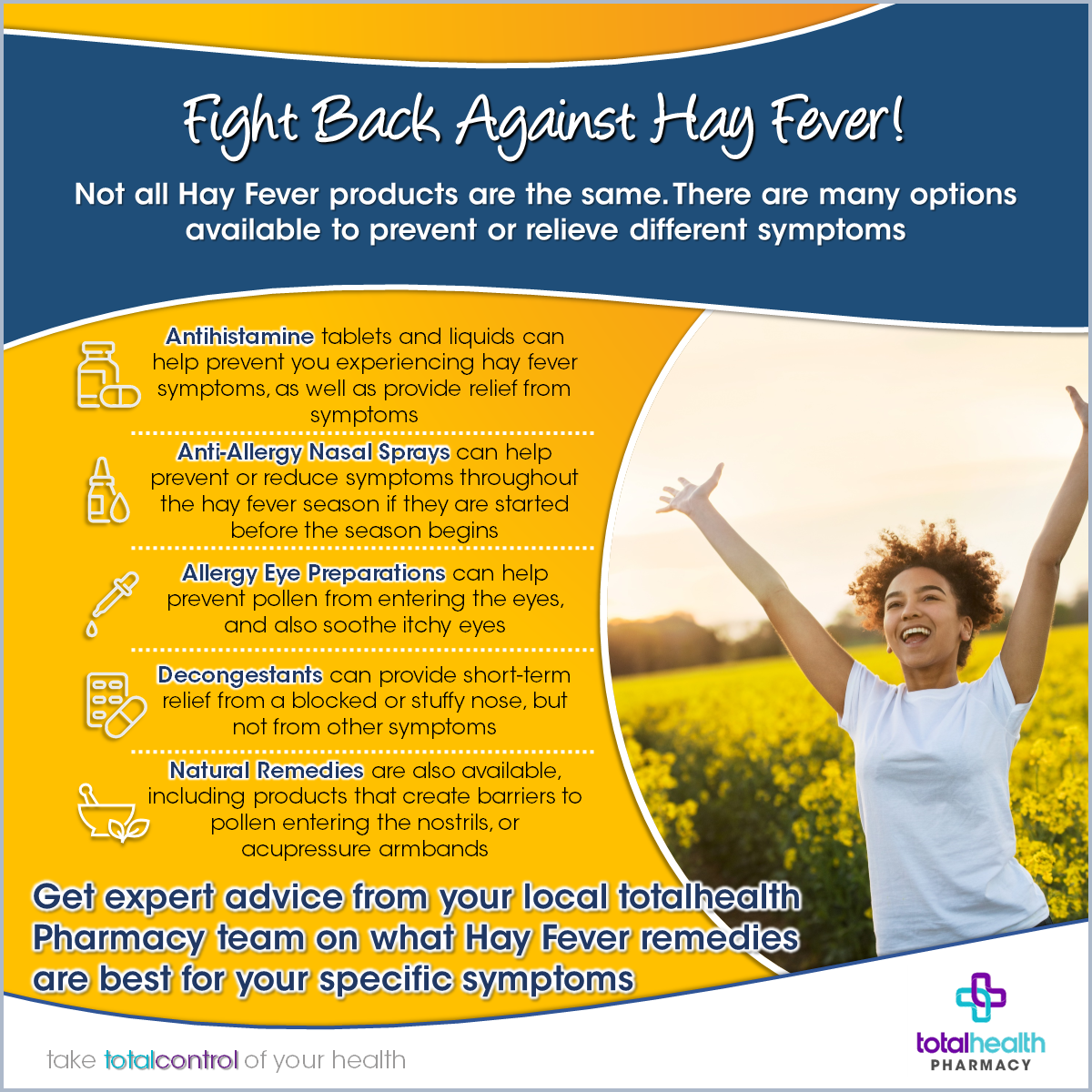 Fight Back Against Hay Fever!

Not all Hay Fever products are the same. There are many options available to prevent or relieve different symptoms

Antihistamine tablets and liquids can help prevent you experiencing hay fever symptoms, as well as provide relief from symptoms

Anti-Allergy Nasal Sprays can help prevent or reduce symptoms throughout the hay fever season if they are started before the season begins

Allergy Eye Preparations can help prevent pollen from entering the eyes, and also soothe itchy eyes

Decongestants can provide short-term relief from a blocked or stuffy nose, but not from other symptoms

Natural Remedies are also available, including products that create barriers to pollen entering the nostrils, or acupressure armbands

Get expert advice from your local totalhealth Pharmacy team on what Hay Fever remedies are best for your specific symptoms

take totalcontrol of your health

totalhealth PHARMACY