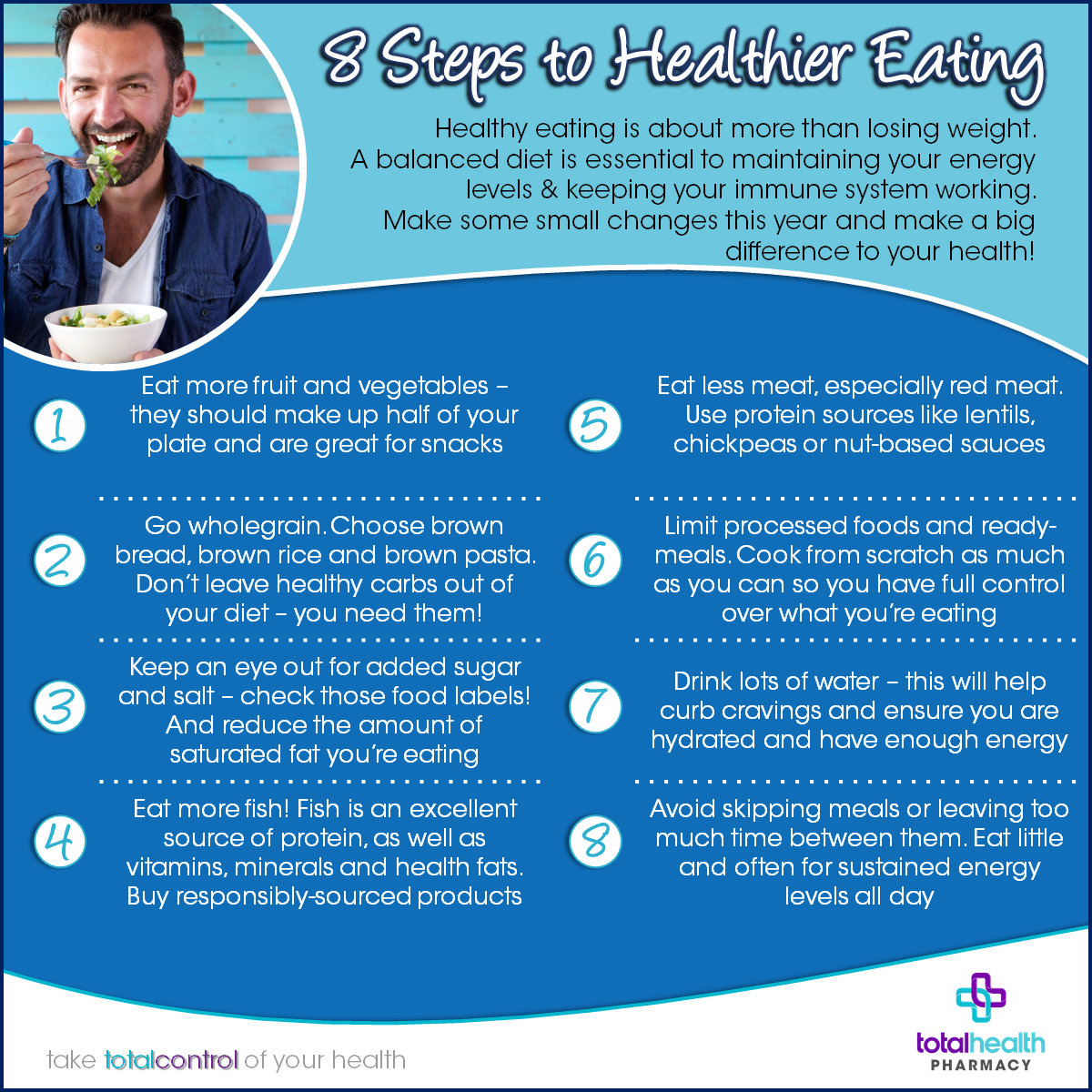 8 Steps to Healthier Eating

Healthy eating is about more than losing weight. A balanced diet is essential to maintaining your energy levels & keeping your immune system working. Make some small changes this year and make a big difference to your health!

1 Eat more fruit and vegetables – they should make up half of your plate and are great for snacks

2 Go wholegrain. Choose brown bread, brown rice and brown pasta. Don't leave healthy carbs out of your diet – you need them!

3 Keep an eye out for added sugar and salt – check those food labels! And reduce the amount of saturated fat you're eating

4 Eat more fish! Fish is an excellent source of protein, as well as vitamins, minerals and health fats. Buy responsibly-sourced products

5 Eat less meat, especially red meat. Use protein sources like lentils, chickpeas or nut-based sauces

6 Limit processed foods and ready-meals. Cook from scratch as much as you can so you have full control over what you're eating

7 Drink lots of water – this will help curb cravings and ensure you are hydrated and have enough energy

8 Avoid skipping meals or leaving too much time between them. Eat little and often for sustained energy levels all day

take totalcontrol of your health

totalhealth PHARMACY