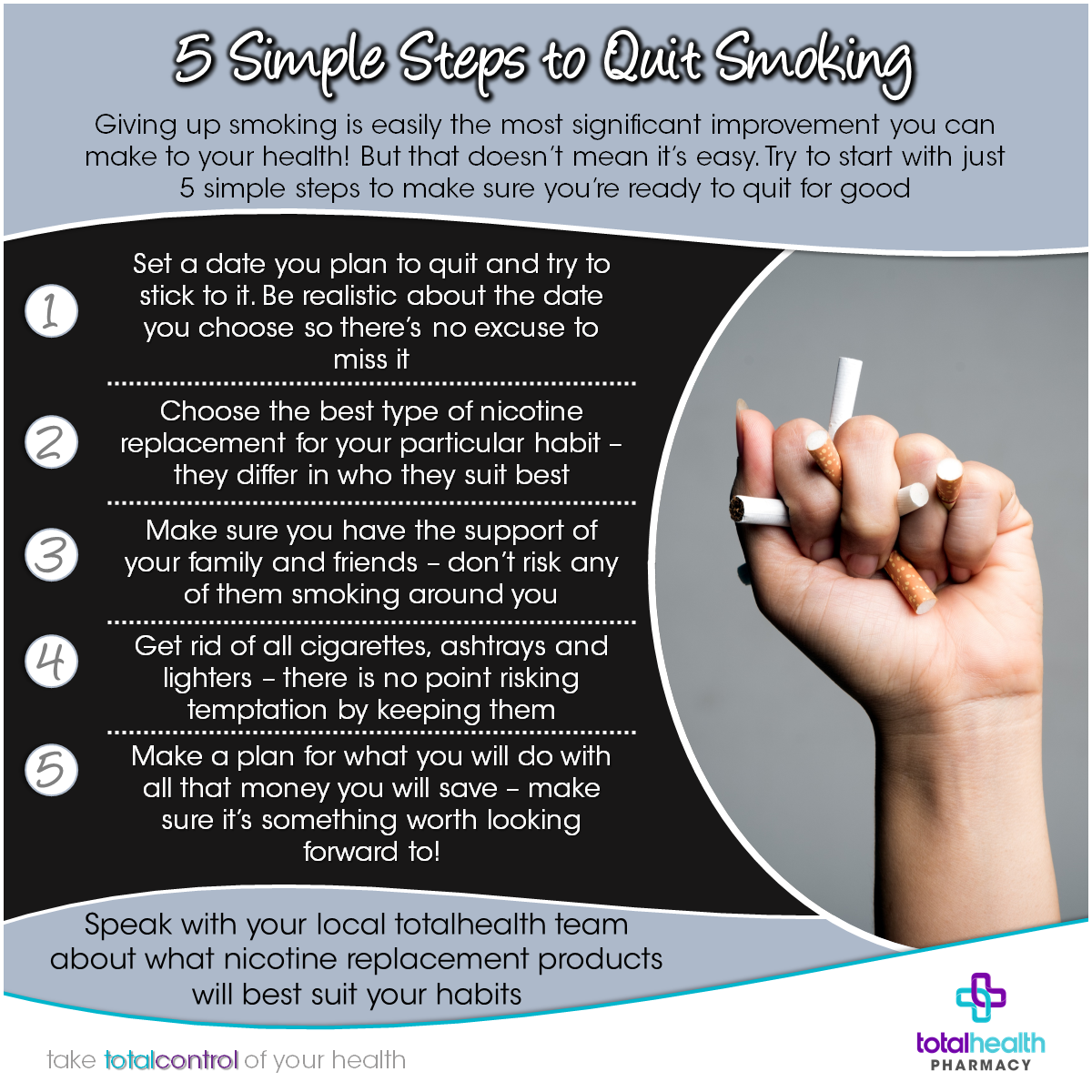 5 Simple Steps to Quit Smoking

Giving up smoking is easily the most significant improvement you can make to your health! But that doesn't mean it's easy. Try to start with just 5 simple steps to make sure you're ready to quit for good

1 Set a date you plan to quit and try to stick to it. Be realistic about the date you choose so there's no excuse to miss it

2 Choose the best type of nicotine replacement for your particular habit – they differ in who they suit best

3 Make sure you have the support of your family and friends – don't risk any of them smoking around you

4 Get rid of all cigarettes, ashtrays and lighters – there is no point risking temptation by keeping them

5 Make a plan for what you will do with all that money you will save – make sure it's something worth looking forward to!

Speak with your local totalhealth team about what nicotine replacement products will best suit your habits

take totalcontrol of your health

totalhealth PHARMACY