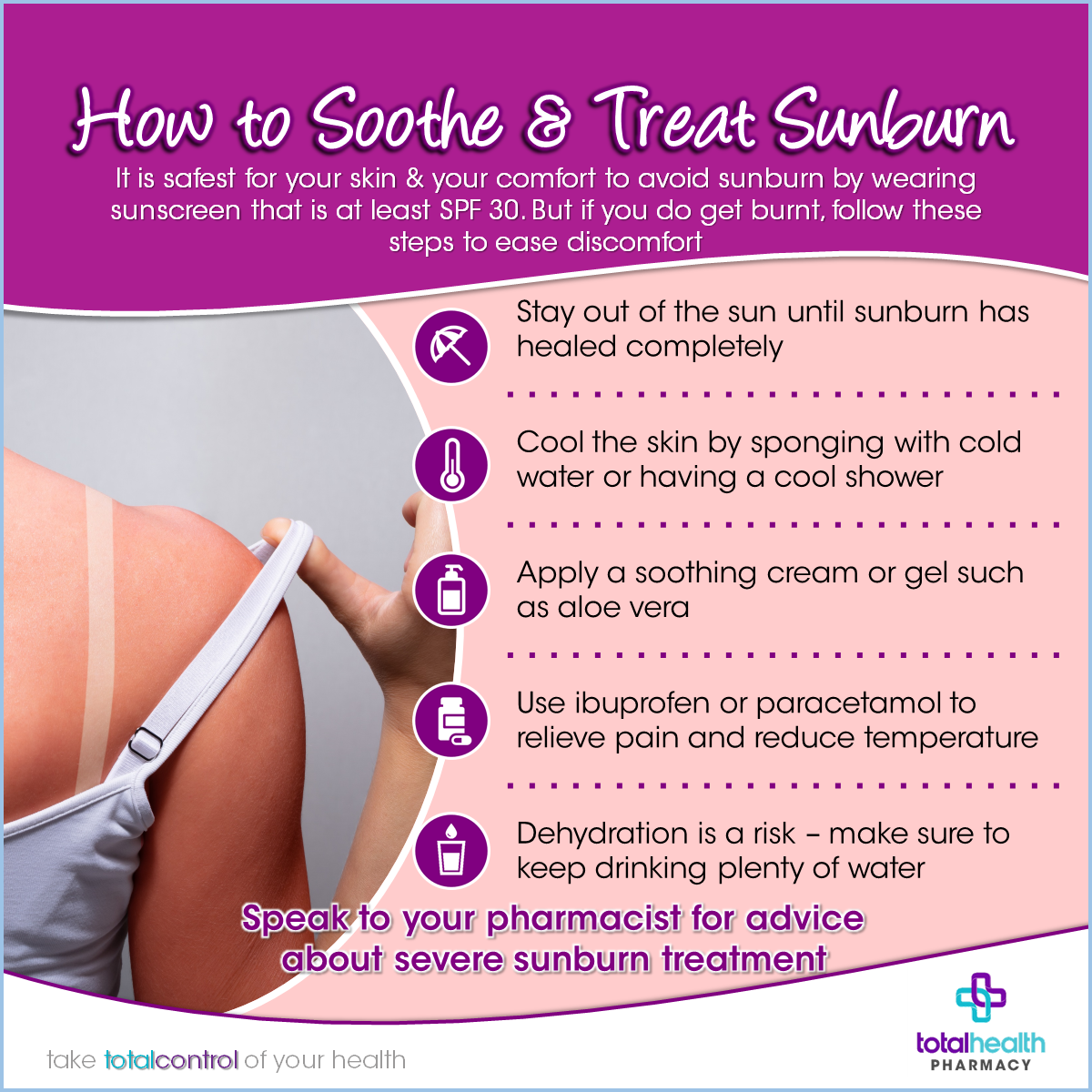 How to Soothe & Treat Sunburn

It is safest for your skin & your comfort to avoid sunburn by wearing sunscreen that is at least SPF 30. But if you do get burnt, follow these steps to ease discomfort

Stay out of the sun until sunburn has healed completely

Cool the skin by sponging with cold water or having a cool shower

Apply a soothing cream or gel such as aloe vera

Use ibuprofen or paracetamol to relieve pain and reduce temperature

Dehydration is a risk – make sure to keep drinking plenty of water

Speak to your pharmacist for advice about severe sunburn treatment

take totalcontrol of your health

totalhealth PHARMACY