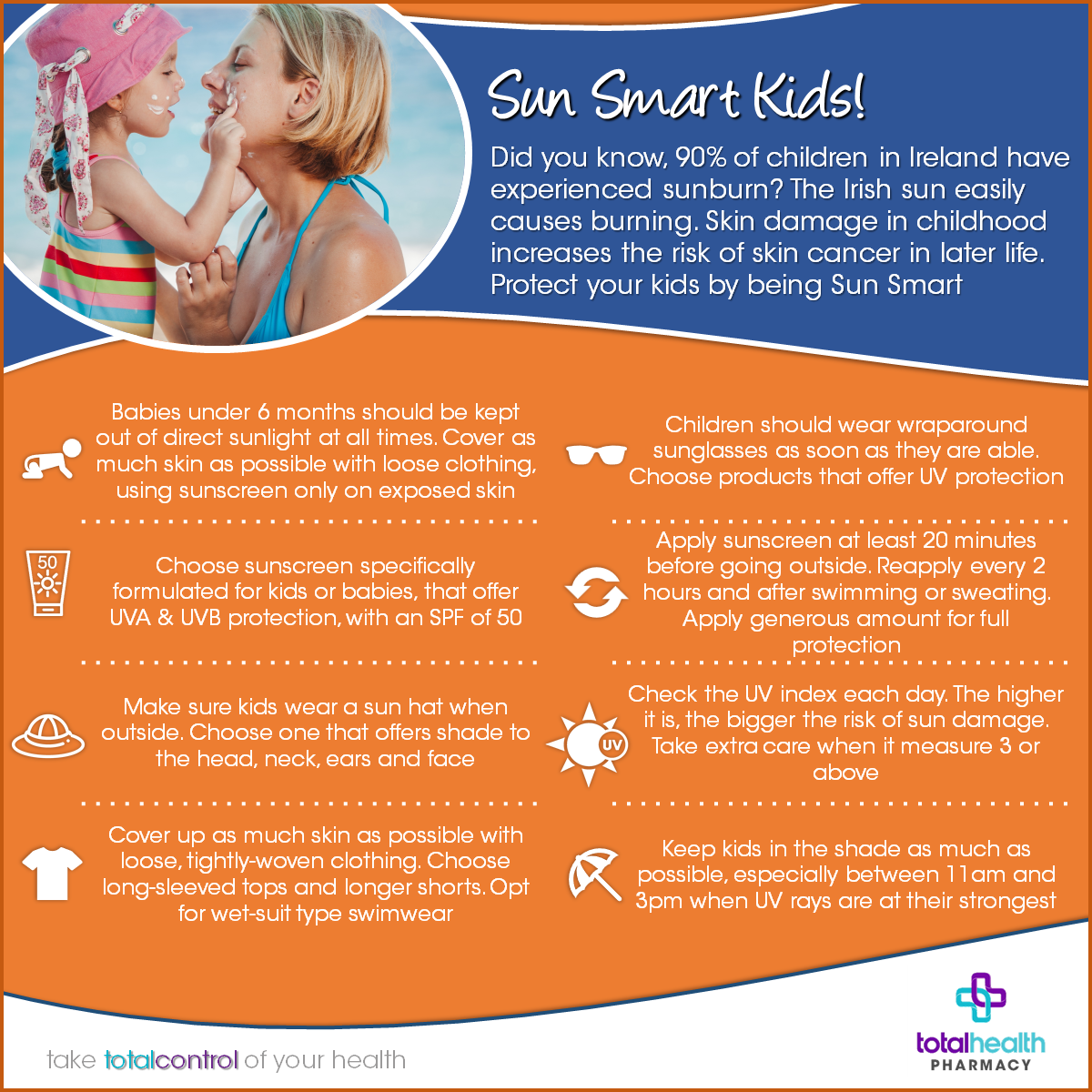 Sun Smart Kids!

Did you know, 90% of children in Ireland have experienced sunburn? The Irish sun easily causes burning. Skin damage in childhood increases the risk of skin cancer in later life. Protect your kids by being Sun Smart

Babies under 6 months should be kept out of direct sunlight at all times. Cover as much skin as possible with loose clothing, using sunscreen only on exposed skin

50

Choose sunscreen specifically formulated for kids or babies, that offer UVA & UVB protection, with an SPF of 50

Make sure kids wear a sun hat when outside. Choose one that offers shade to the head, neck, ears and face

Cover up as much skin as possible with loose, tightly-woven clothing. Choose long-sleeved tops and longer shorts. Opt for wet-suit type swimwear

Children should wear wraparound sunglasses as soon as they are able. Choose products that offer UV protection

Apply sunscreen at least 20 minutes before going outside. Reapply every 2 hours and after swimming or sweating. Apply generous amount for full protection

UV

Check the UV index each day. The higher it is, the bigger the risk of sun damage. Take extra care when it measure 3 or above

Keep kids in the shade as much as possible, especially between 11am and 3pm when UV rays are at their strongest

take totalcontrol of your health

totalhealth PHARMACY