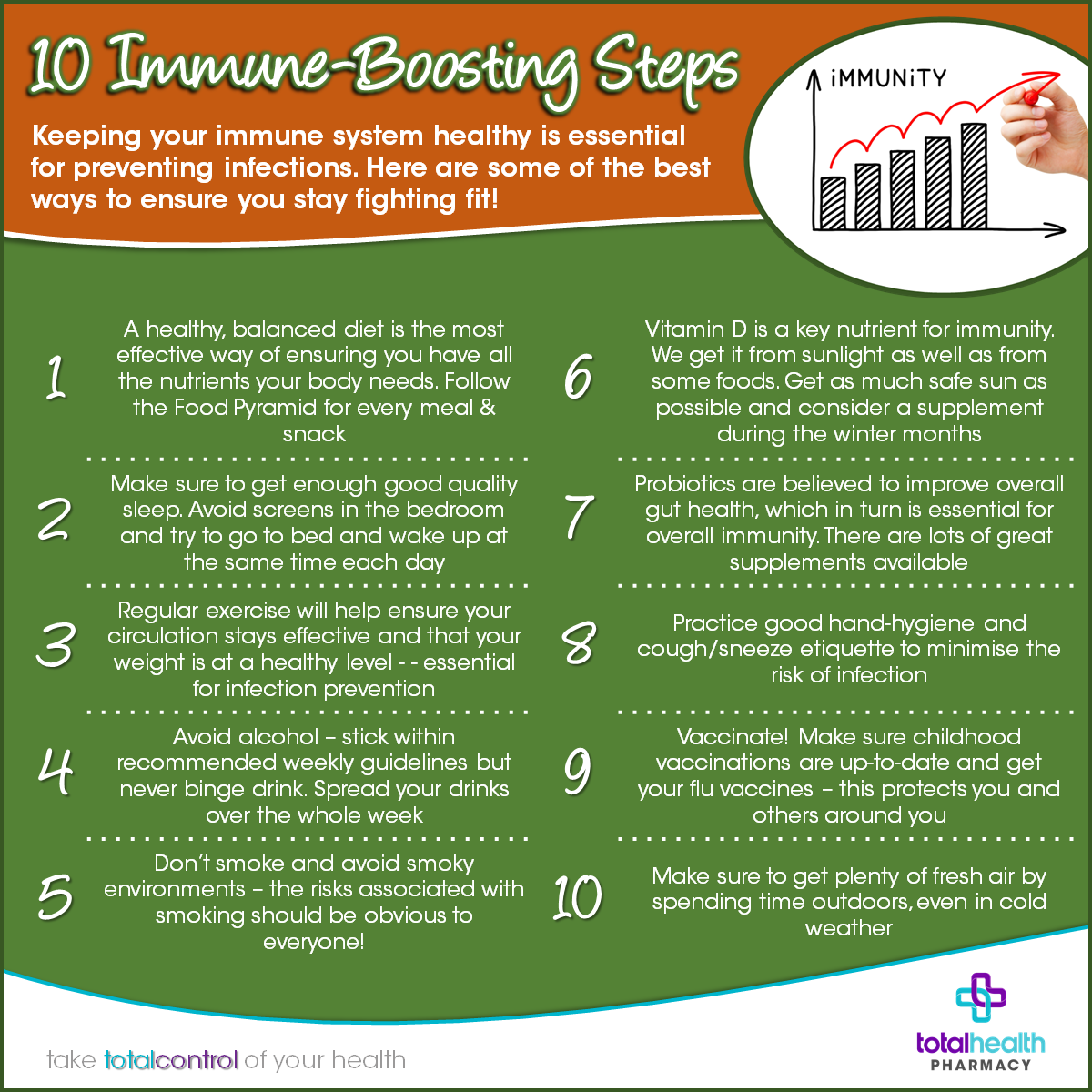 10 Immune-Boosting Steps

Keeping your immune system healthy is essential for preventing infections. Here are some of the best ways to ensure you stay fighting fit!

iMMUNiTY

1 A healthy, balanced diet is the most effective way of ensuring you have all the nutrients your body needs. Follow the Food Pyramid for every meal & snack

2 Make sure to get enough good quality sleep. Avoid screens in the bedroom and try to go to bed and wake up at the same time each day

3 Regular exercise will help ensure your circulation stays effective and that your weight is at a healthy level - - essential for infection prevention

4 Avoid alcohol – stick within recommended weekly guidelines but never binge drink. Spread your drinks over the whole week

5 Don't smoke and avoid smoky environments – the risks associated with smoking should be obvious to everyone!

6 Vitamin D is a key nutrient for immunity. We get it from sunlight as well as from some foods. Get as much safe sun as possible and consider a supplement during the winter months

7 Probiotics are believed to improve overall gut health, which in turn is essential for overall immunity. There are lots of great supplements available

8 Practice good hand-hygiene and cough/sneeze etiquette to minimise the risk of infection

9 Vaccinate! Make sure childhood vaccinations are up-to-date and get your flu vaccines – this protects you and others around you

10 Make sure to get plenty of fresh air by spending time outdoors, even in cold weather

take totalcontrol of your health

totalhealth PHARMACY