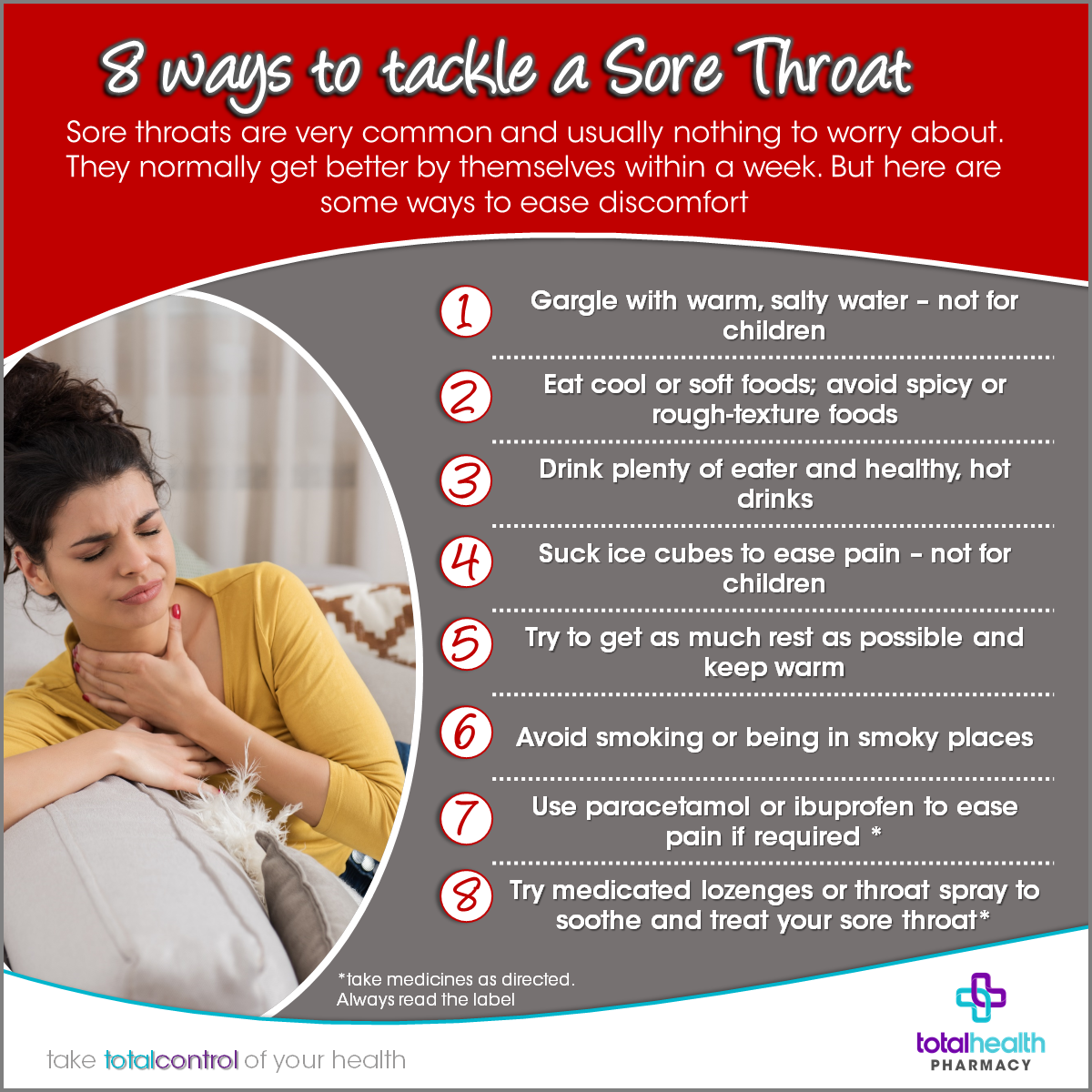 8 ways to tackle a Sore Throat

Sore throats are very common and usually nothing to worry about. They normally get better by themselves within a week. But here are some ways to ease discomfort

1 Gargle with warm, salty water – not for children

2 Eat cool or soft foods; avoid spicy or rough-texture foods

3 Drink plenty of eater and healthy, hot drinks

4 Suck ice cubes to ease pain – not for children

5 Try to get as much rest as possible and keep warm

6 Avoid smoking or being in smoky places

7 Use paracetamol or ibuprofen to ease pain if required *

8 Try medicated lozenges or throat spray to soothe and treat your sore throat*

*take medicines as directed. Always read the label

take totalcontrol of your health

totalhealth PHARMACY